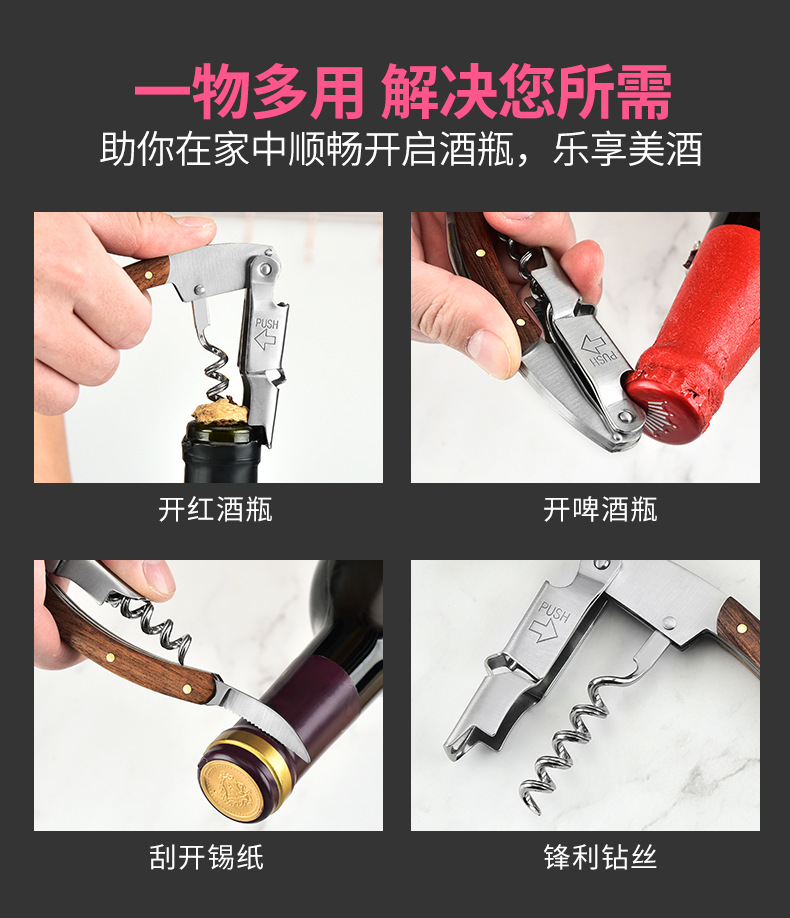 一物多用 解决您所需
助你在家中顺畅开启酒瓶，乐享美酒

PUSH

开红酒瓶

PUSH

开啤酒瓶

刮开锡纸

PUSH

锋利钻丝