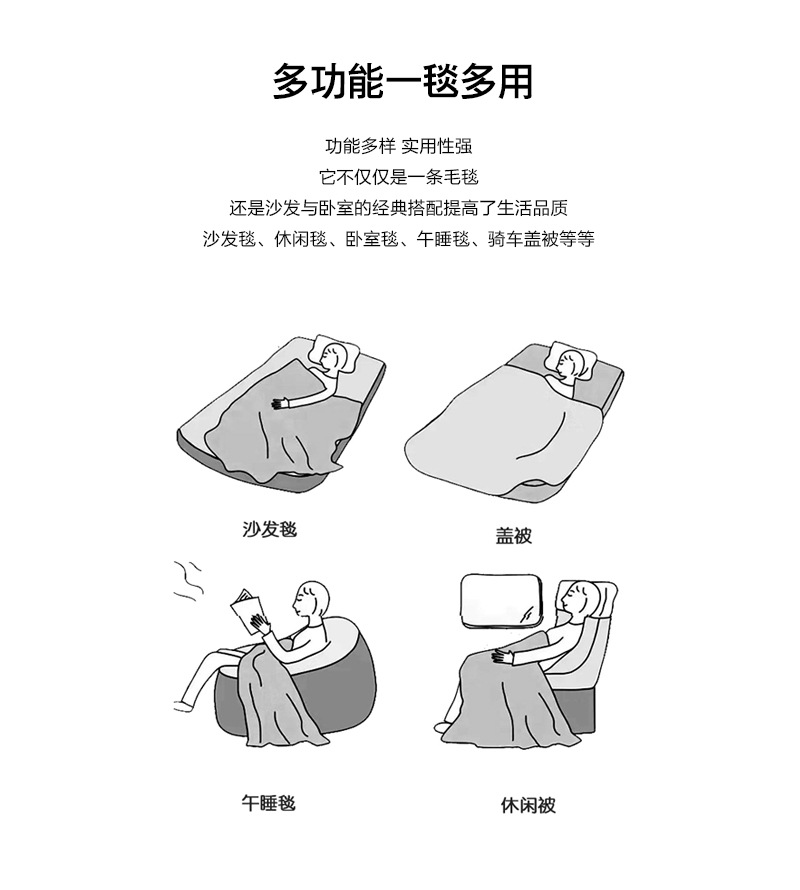 多功能一毯多用

功能多样 实用性强
它不仅仅是一条毛毯
还是沙发与卧室的经典搭配提高了生活品质
沙发毯、休闲毯、卧室毯、午睡毯、骑车盖被等等

沙发毯

盖被

午睡毯

休闲被