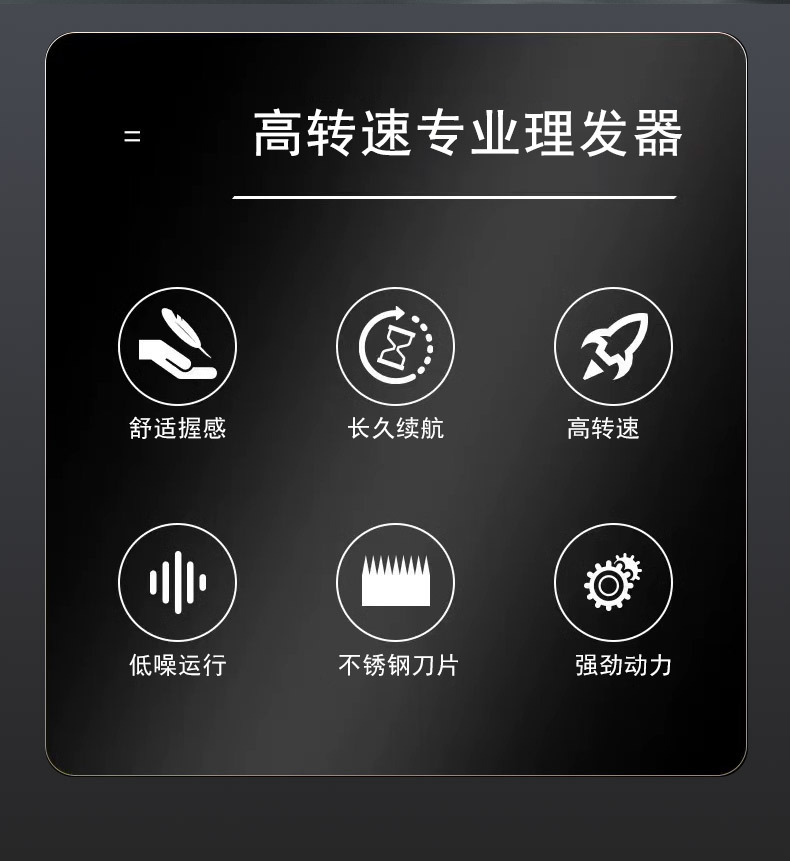 =

高转速专业理发器

舒适握感

长久续航

高转速

低噪运行

不锈钢刀片

强劲动力