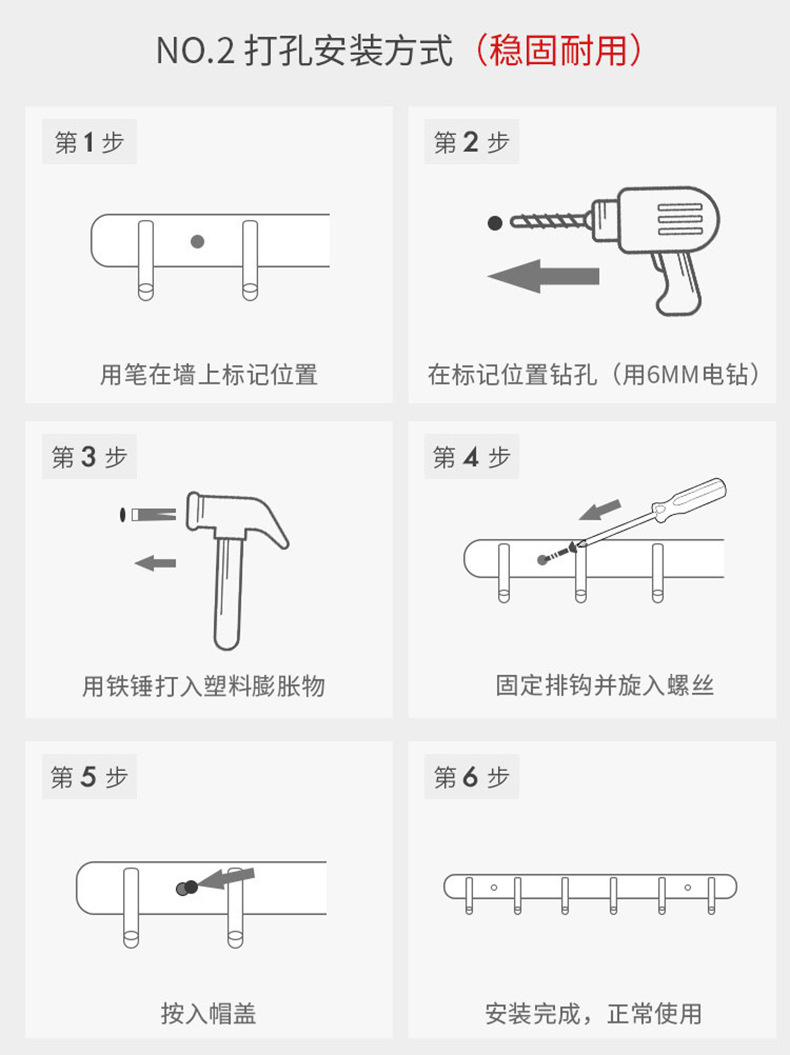 NO.2 打孔安装方式（稳固耐用）

第 1 步

用笔在墙上标记位置

第 2 步

在标记位置钻孔（用6MM电钻）

第 3 步

用铁锤打入塑料膨胀物

第 4 步

固定排钩并旋入螺丝

第 5 步

按入帽盖

第 6 步

安装完成，正常使用