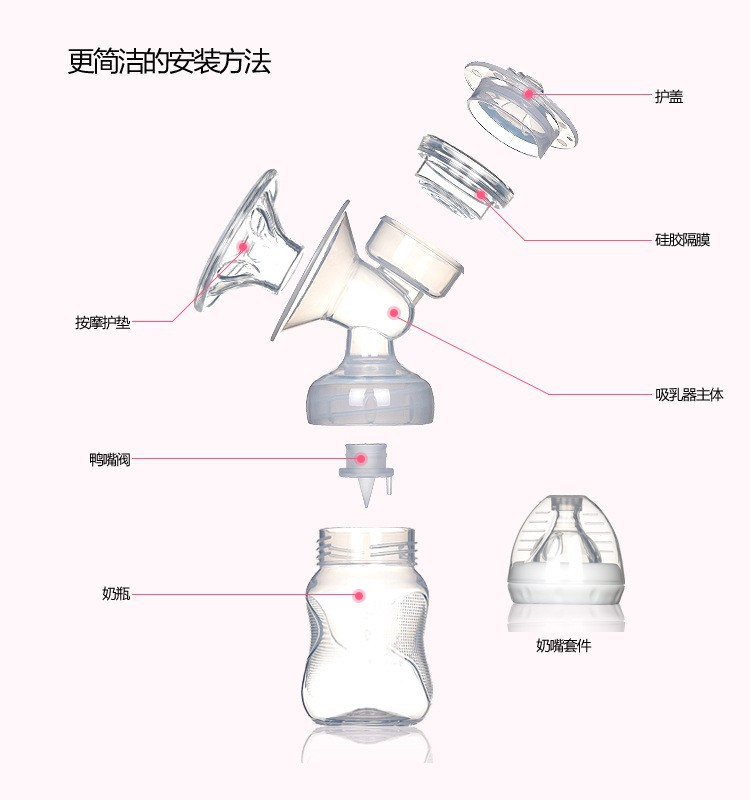 更简洁的安装方法

护盖

硅胶隔膜

按摩护垫

吸乳器主体

鸭嘴阀

奶瓶

奶嘴套件