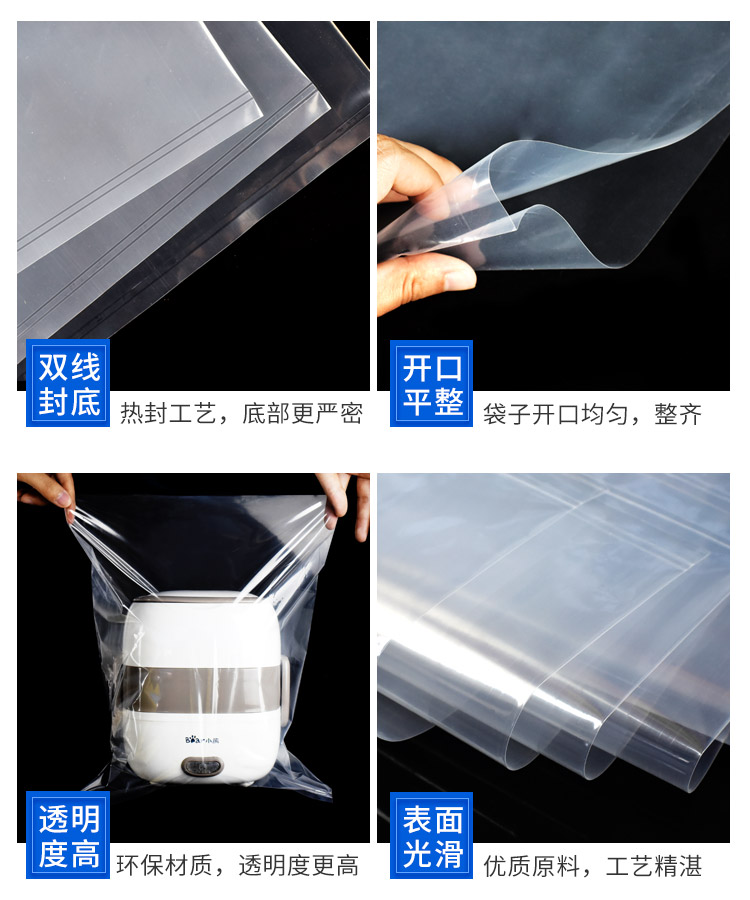 双线封底 热封工艺，底部更严密

开口平整 袋子开口均匀，整齐

小熊

透明度高 环保材质，透明度更高

表面光滑 优质原料，工艺精湛