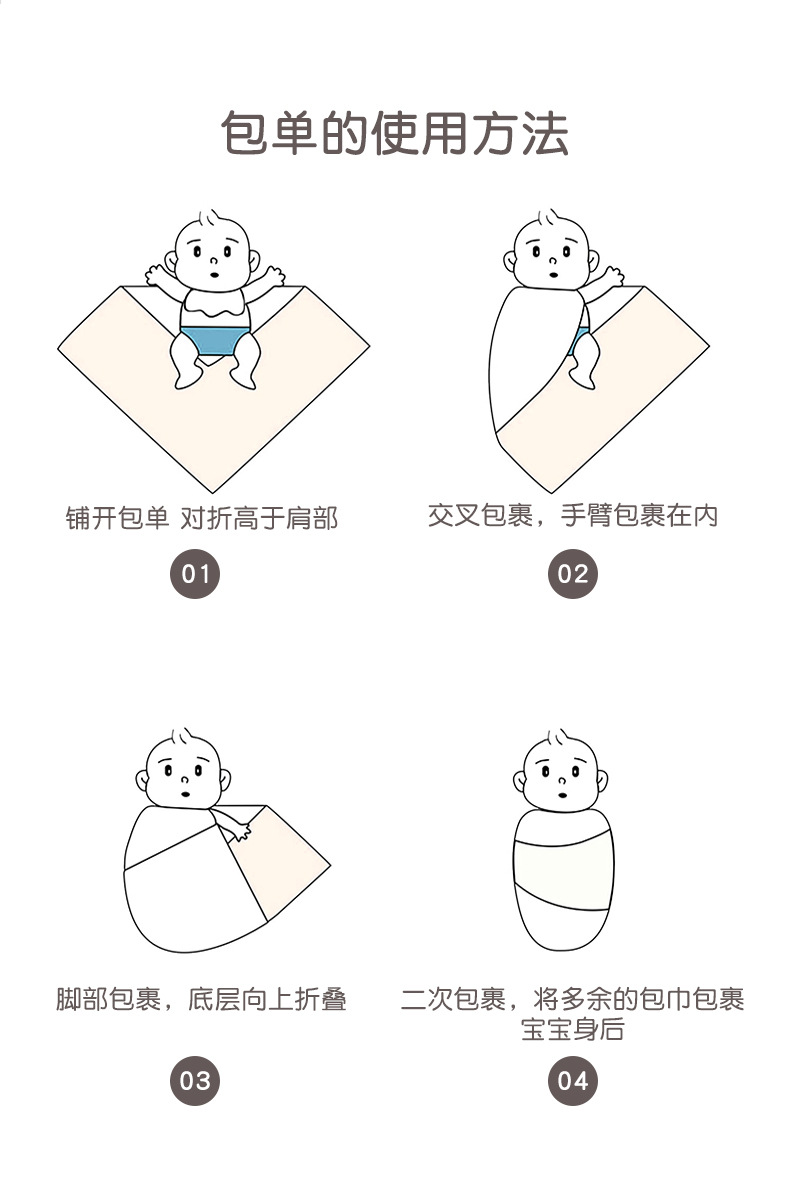 包单的使用方法

铺开包单 对折高于肩部

01

交叉包裹，手臂包裹在内

02

脚部包裹，底层向上折叠

03

二次包裹，将多余的包巾包裹宝宝身后

04