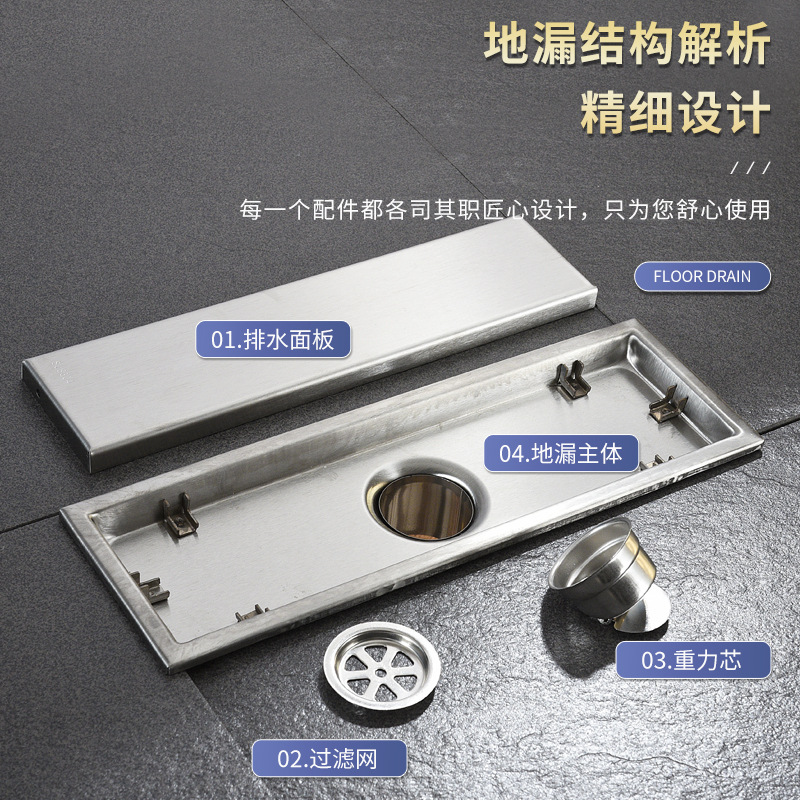 地漏结构解析
精细设计

///

每一个配件都各司其职匠心设计，只为您舒心使用

FLOOR DRAIN

01.排水面板

04.地漏主体

03.重力芯

02.过滤网