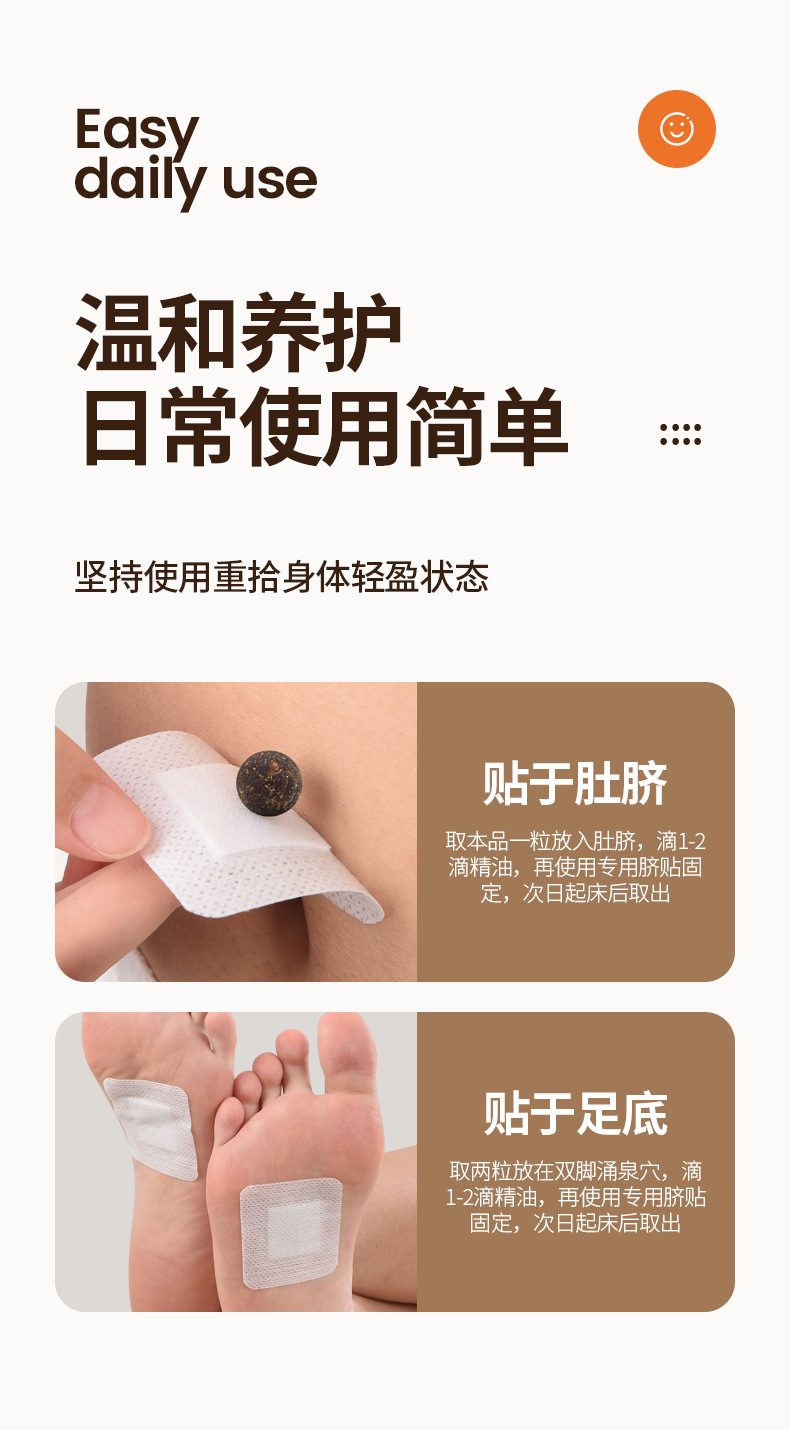 Easy
daily use

温和养护
日常使用简单

坚持使用重拾身体轻盈状态

贴于肚脐

取本品一粒放入肚脐，滴1-2滴精油，再使用专用脐贴固定，次日起床后取出

贴于足底

取两粒放在双脚涌泉穴，滴1-2滴精油，再使用专用脐贴固定，次日起床后取出