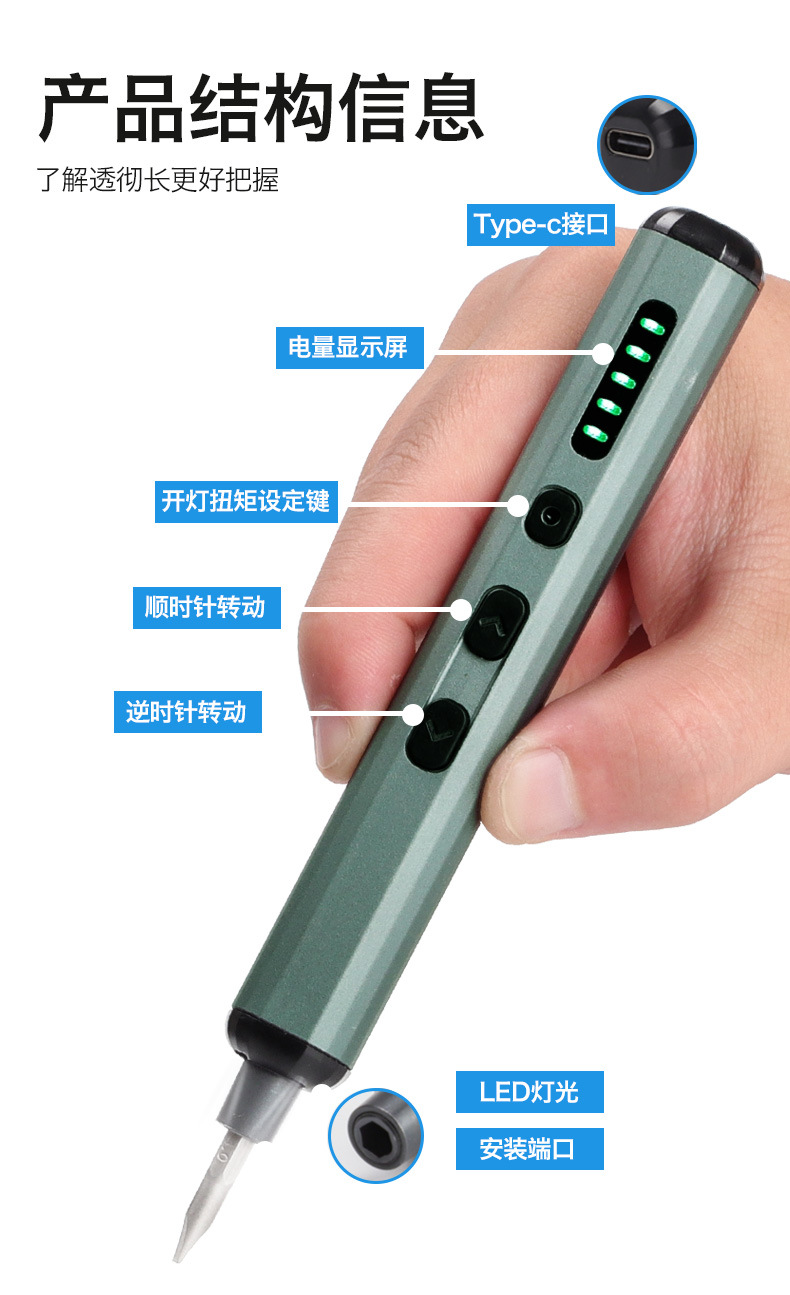 产品结构信息

了解透彻长更好把握

Type-c接口

电量显示屏

开灯扭矩设定键

顺时针转动

逆时针转动

LED灯光

安装端口