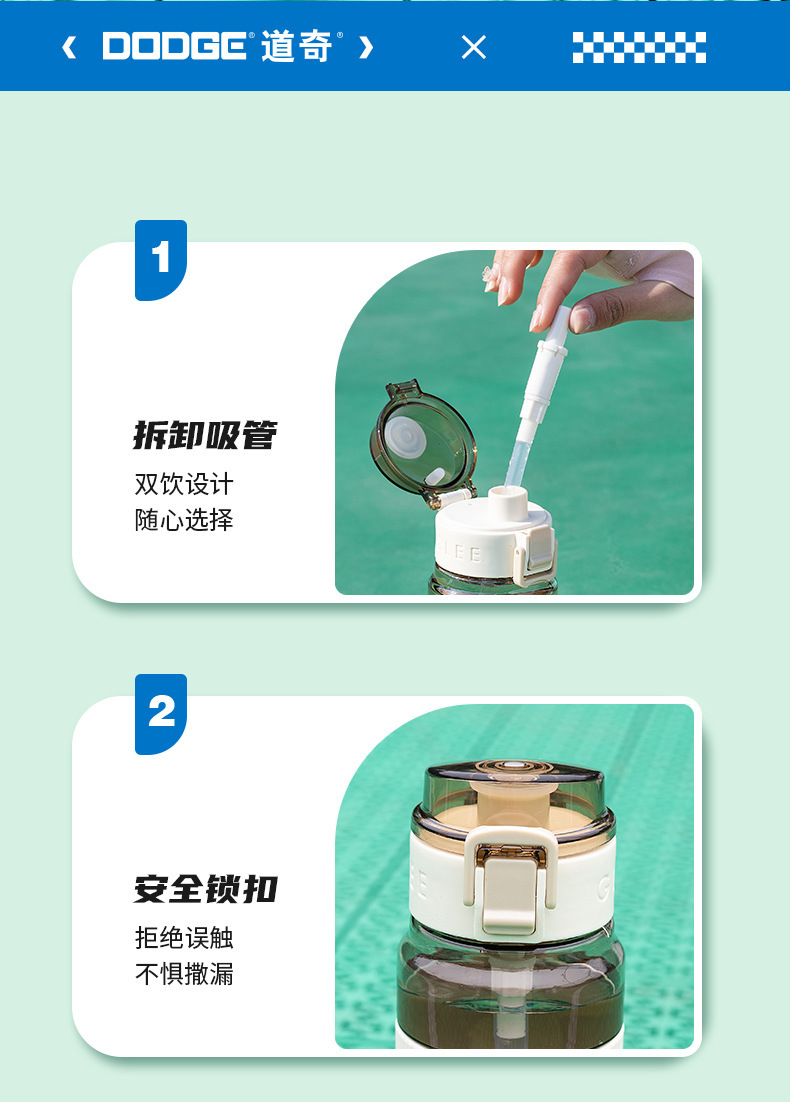 《 DODGE® 道奇® 》 ×

1

拆卸吸管

双饮设计
随心选择

LEE

2

安全锁扣

拒绝误触
不惧撒漏