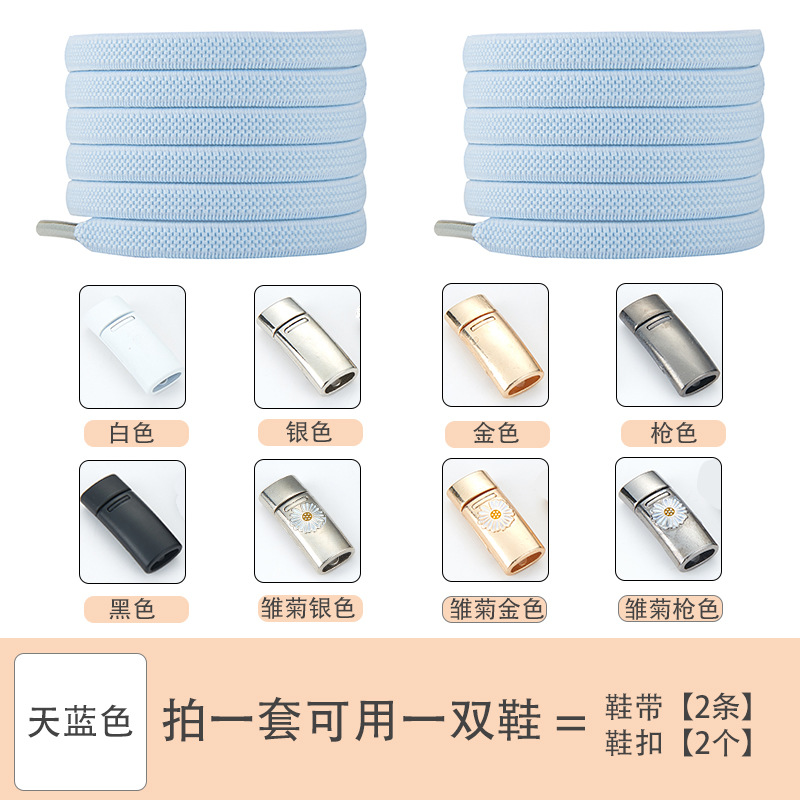 白色
银色
金色
枪色
黑色
雏菊银色
雏菊金色
雏菊枪色

天蓝色

拍一套可用一双鞋 =

鞋带【2条】
鞋扣【2个】