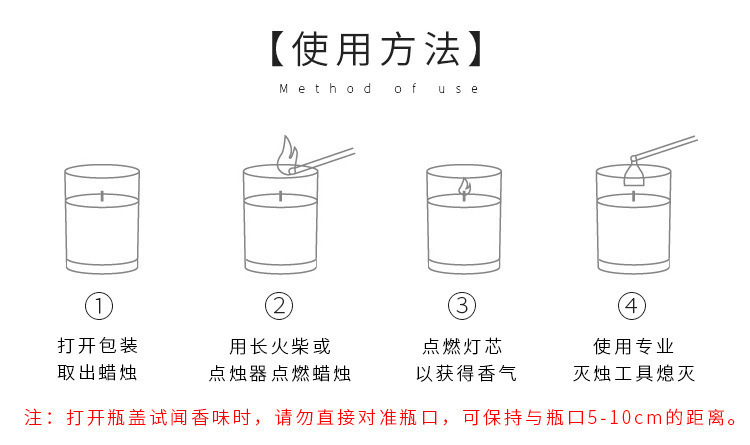 【使用方法】
Method of use

①
打开包装
取出蜡烛

②
用长火柴或
点烛器点燃蜡烛

③
点燃灯芯
以获得香气

④
使用专业
灭烛工具熄灭

注：打开瓶盖试闻香味时，请勿直接对准瓶口，可保持与瓶口5-10cm的距离。