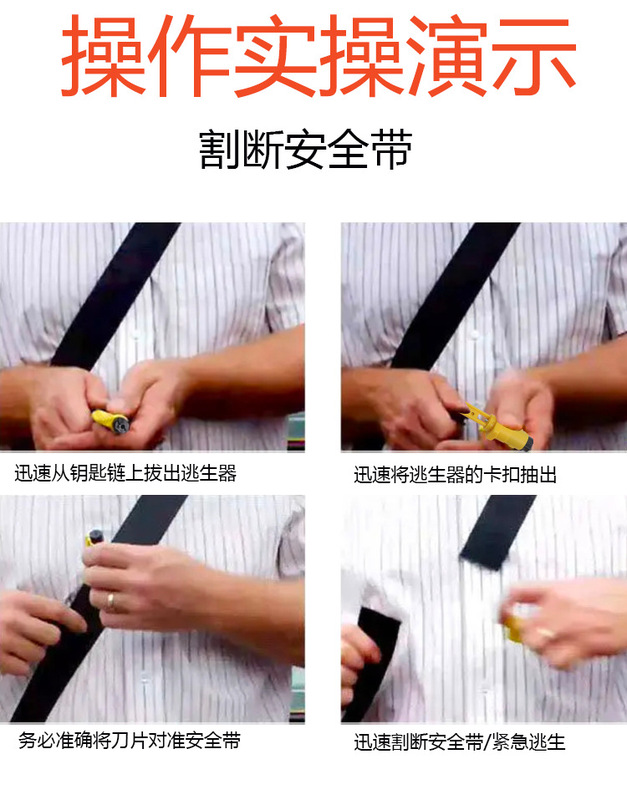 操作实操演示

割断安全带

迅速从钥匙链上拔出逃生器

迅速将逃生器的卡扣抽出

务必准确将刀片对准安全带

迅速割断安全带/紧急逃生