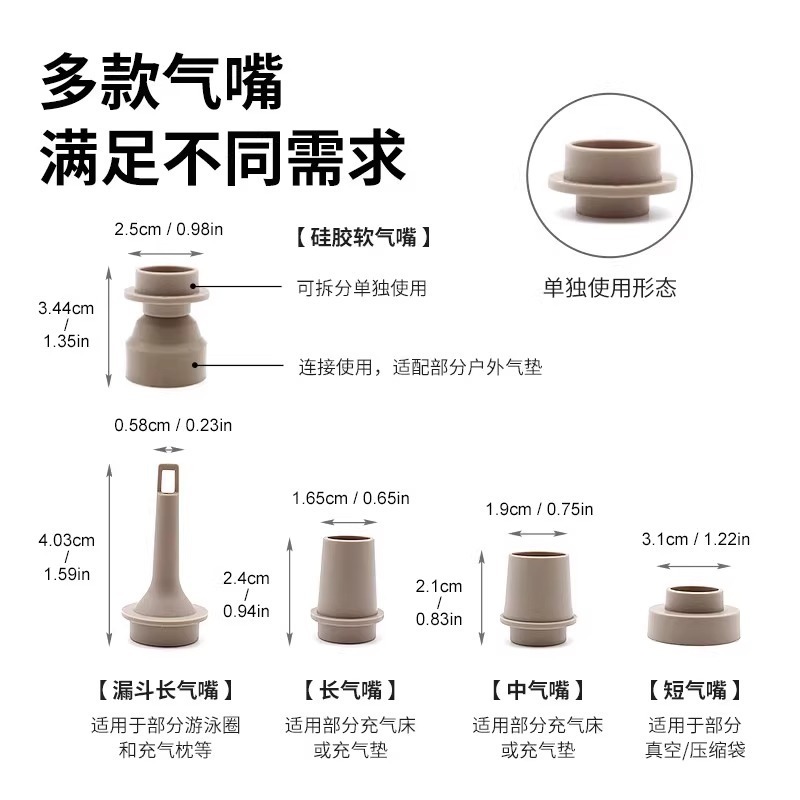 多款气嘴
满足不同需求

单独使用形态

2.5cm / 0.98in

【硅胶软气嘴】

3.44cm / 1.35in

可拆分单独使用

连接使用，适配部分户外气垫

0.58cm / 0.23in

4.03cm / 1.59in

1.65cm / 0.65in

2.4cm / 0.94in

1.9cm / 0.75in

2.1cm / 0.83in

3.1cm / 1.22in

【漏斗长气嘴】
适用于部分游泳圈和充气枕等

【长气嘴】
适用部分充气床或充气垫

【中气嘴】
适用部分充气床或充气垫

【短气嘴】
适用于部分真空/压缩袋