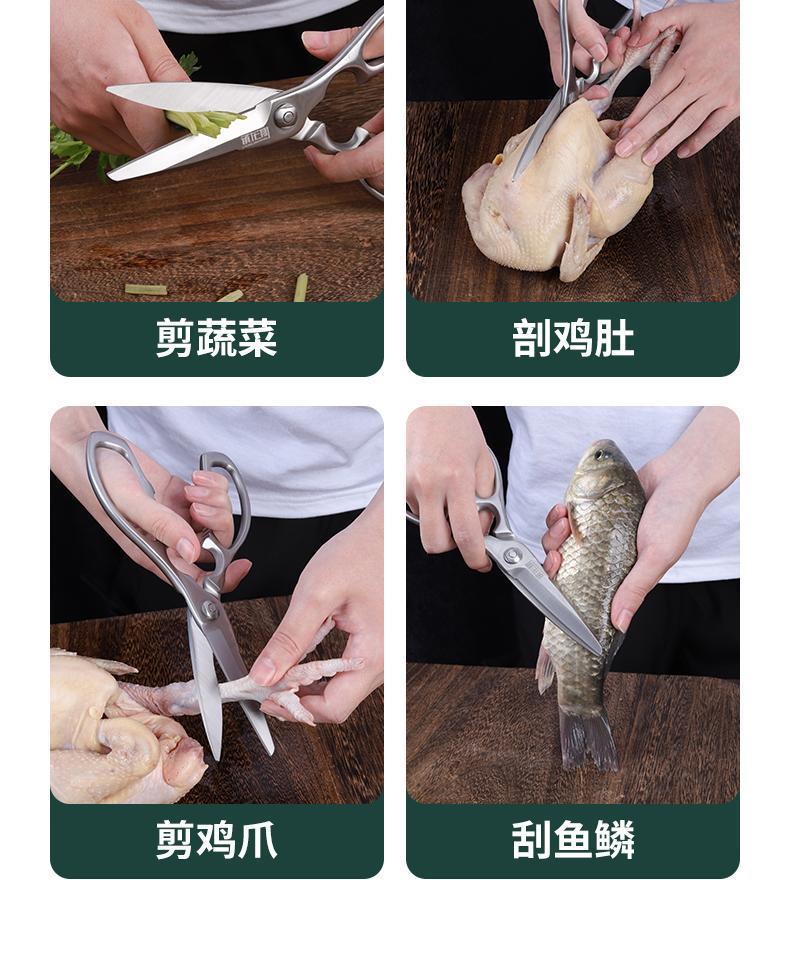 剪蔬菜

剖鸡肚

剪鸡爪

刮鱼鳞