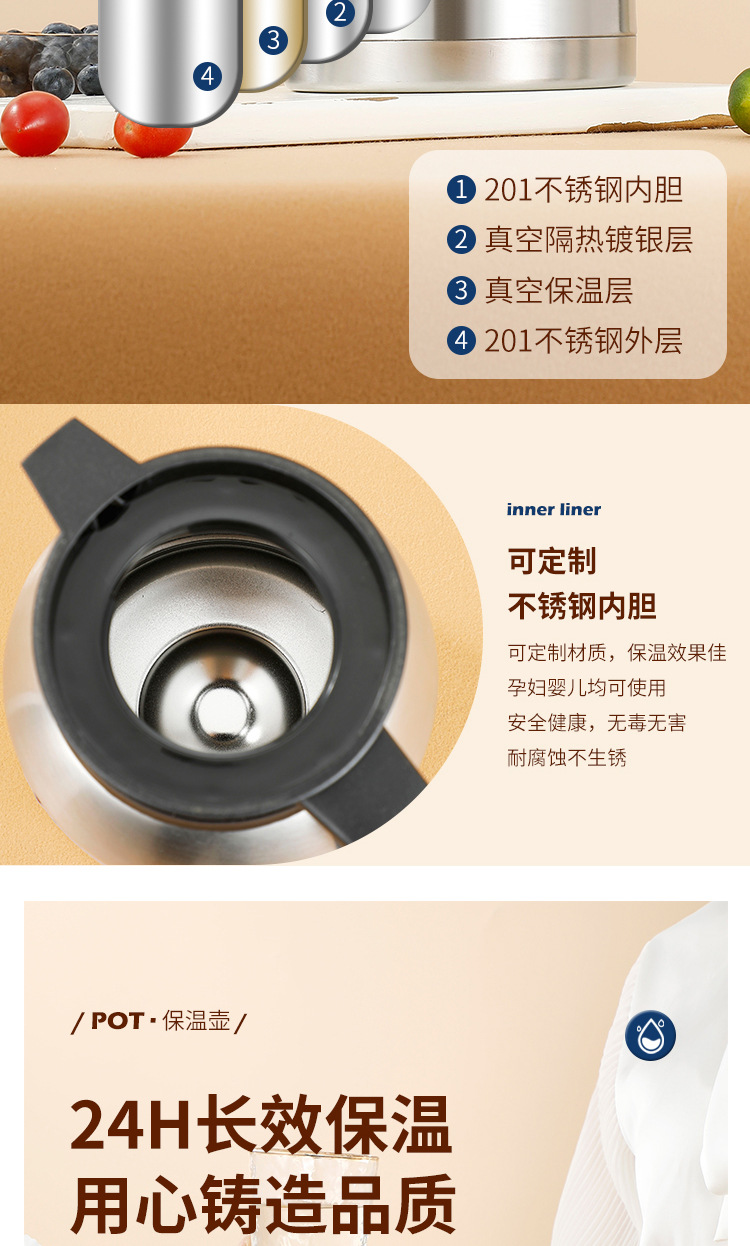 2
3
4

1 201不锈钢内胆
2 真空隔热镀银层
3 真空保温层
4 201不锈钢外层

inner liner

可定制
不锈钢内胆

可定制材质，保温效果佳
孕妇婴儿均可使用
安全健康，无毒无害
耐腐蚀不生锈

/ POT · 保温壶 /

24H长效保温
用心铸造品质