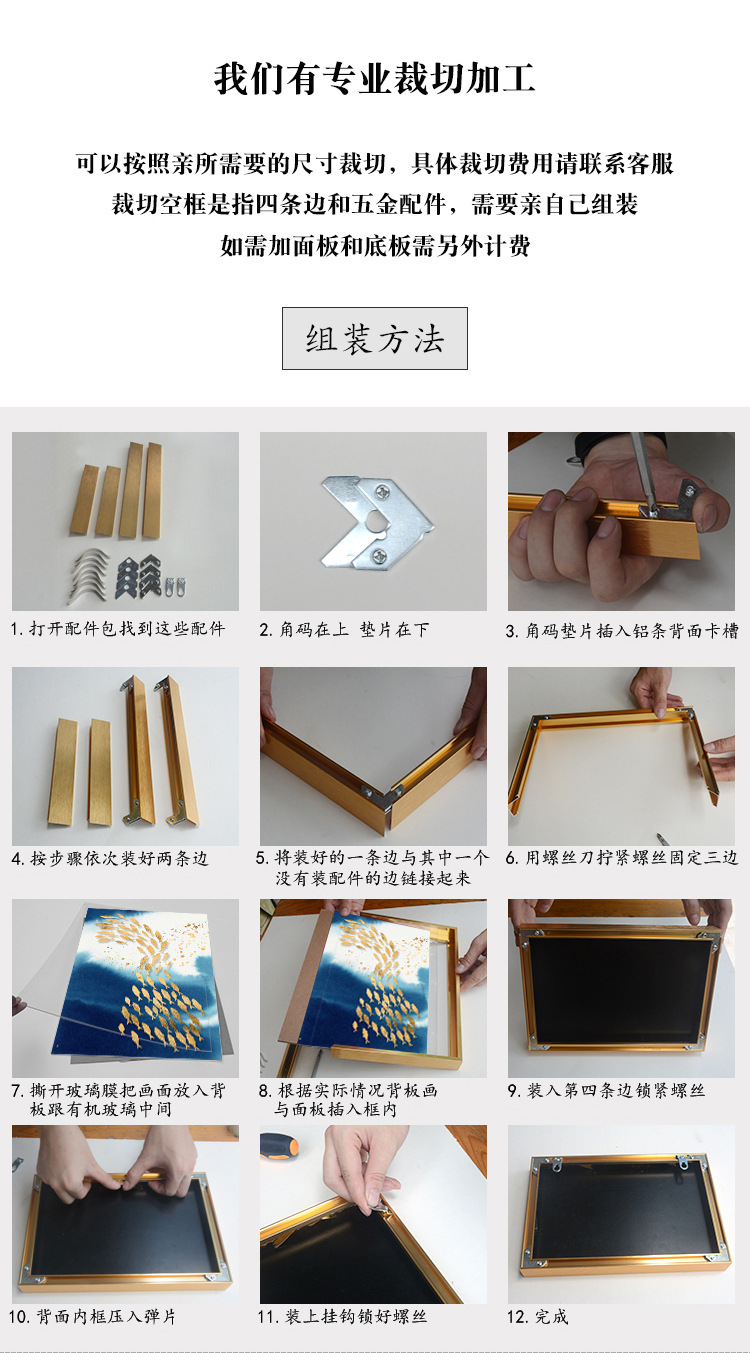 我们有专业裁切加工

可以按照亲所需要的尺寸裁切，具体裁切费用请联系客服
裁切空框是指四条边和五金配件，需要亲自己组装
如需加面板和底板需另外计费

组装方法

1. 打开配件包找到这些配件

2. 角码在上 垫片在下

3. 角码垫片插入铝条背面卡槽

4. 按步骤依次装好两条边

5. 将装好的一条边与其中一个没有装配件的边链接起来

6. 用螺丝刀拧紧螺丝固定三边

7. 撕开玻璃膜把画面放入背板跟有机玻璃中间

8. 根据实际情况背板画与面板插入框内

9. 装入第四条边锁紧螺丝

10. 背面内框压入弹片

11. 装上挂钩锁好螺丝

12. 完成