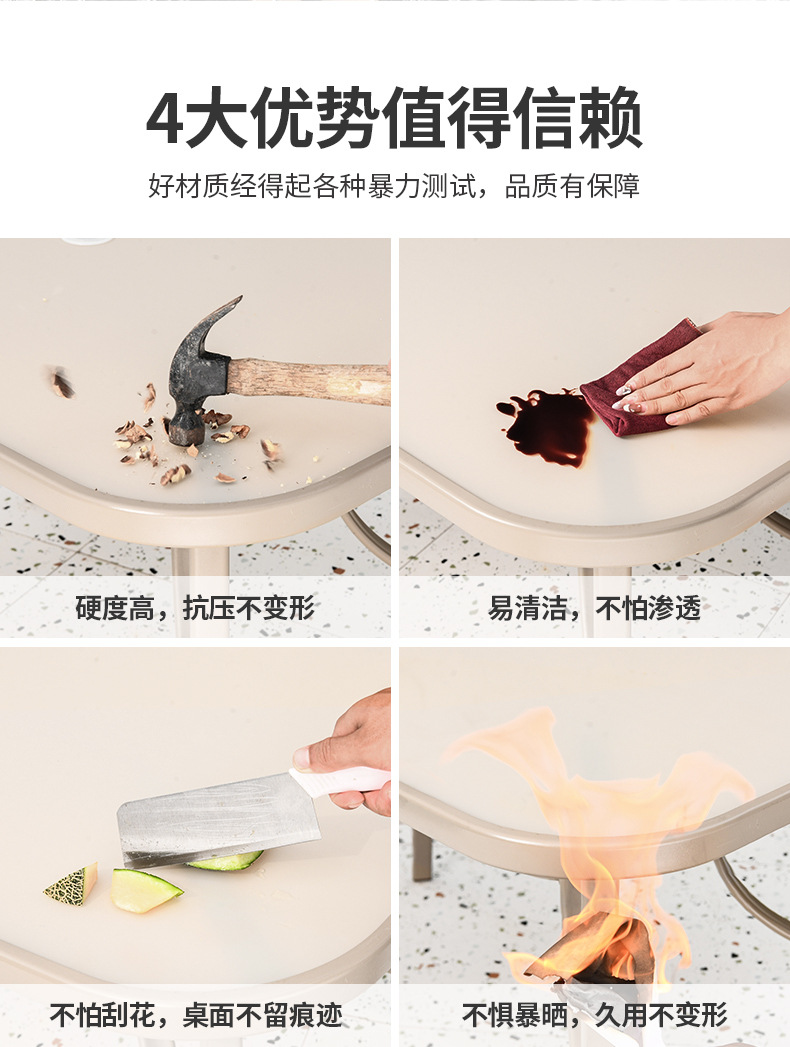 4大优势值得信赖

好材质经得起各种暴力测试，品质有保障

硬度高，抗压不变形

易清洁，不怕渗透

不怕刮花，桌面不留痕迹

不惧暴晒，久用不变形