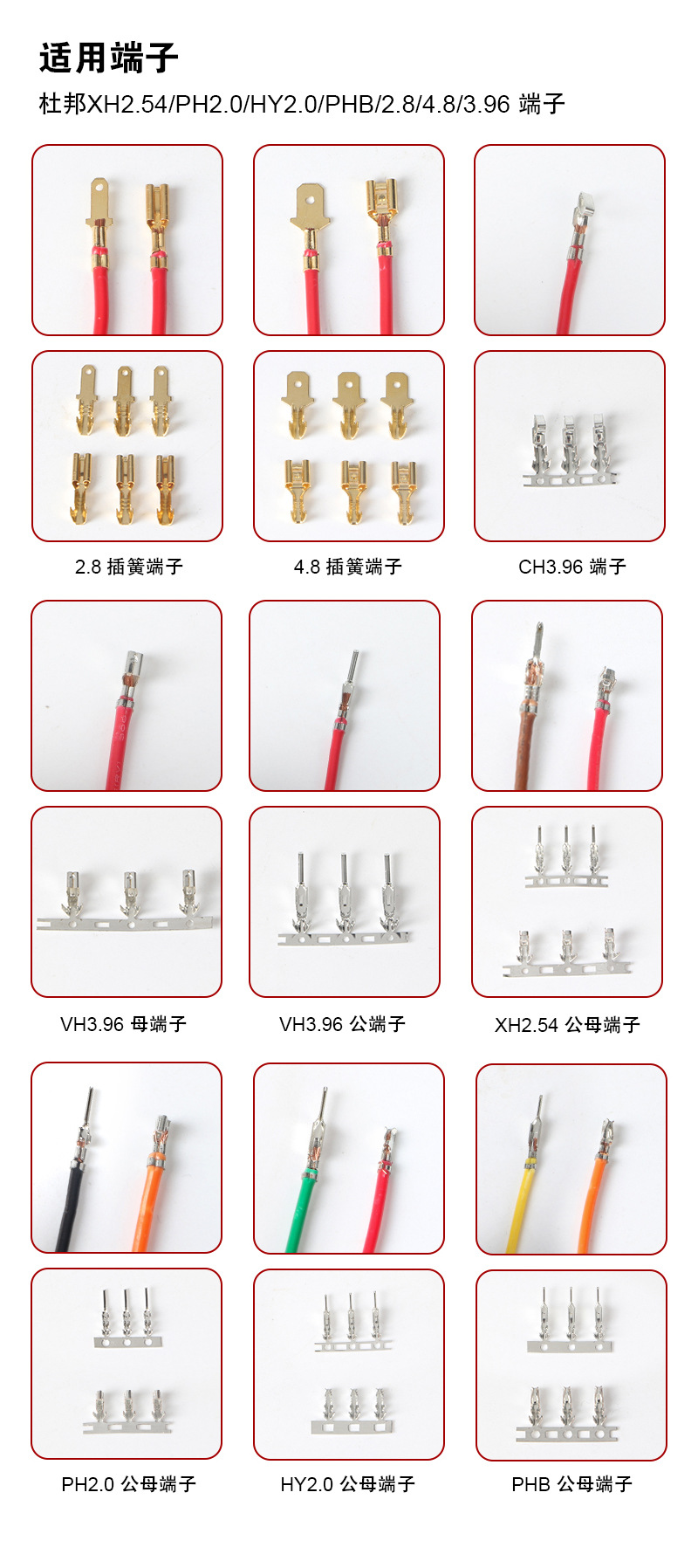 适用端子

杜邦XH2.54/PH2.0/HY2.0/PHB/2.8/4.8/3.96 端子

2.8 插簧端子

4.8 插簧端子

CH3.96 端子

VH3.96 母端子

VH3.96 公端子

XH2.54 公母端子

PH2.0 公母端子

HY2.0 公母端子

PHB 公母端子