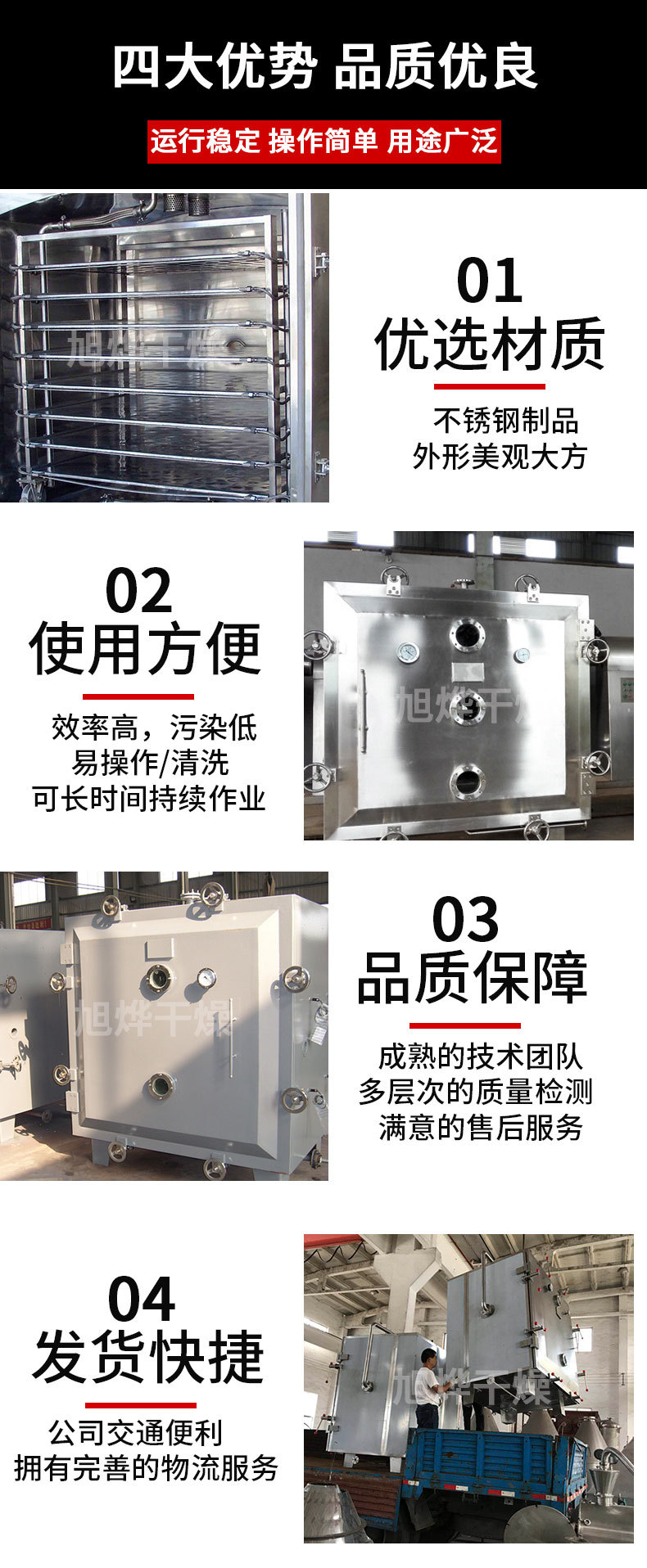 四大优势 品质优良

运行稳定 操作简单 用途广泛

旭烨干燥

01
优选材质

不锈钢制品
外形美观大方

02
使用方便

效率高，污染低
易操作/清洗
可长时间持续作业

旭烨干燥

旭烨干燥

03
品质保障

成熟的技术团队
多层次的质量检测
满意的售后服务

04
发货快捷

公司交通便利
拥有完善的物流服务

旭烨干燥