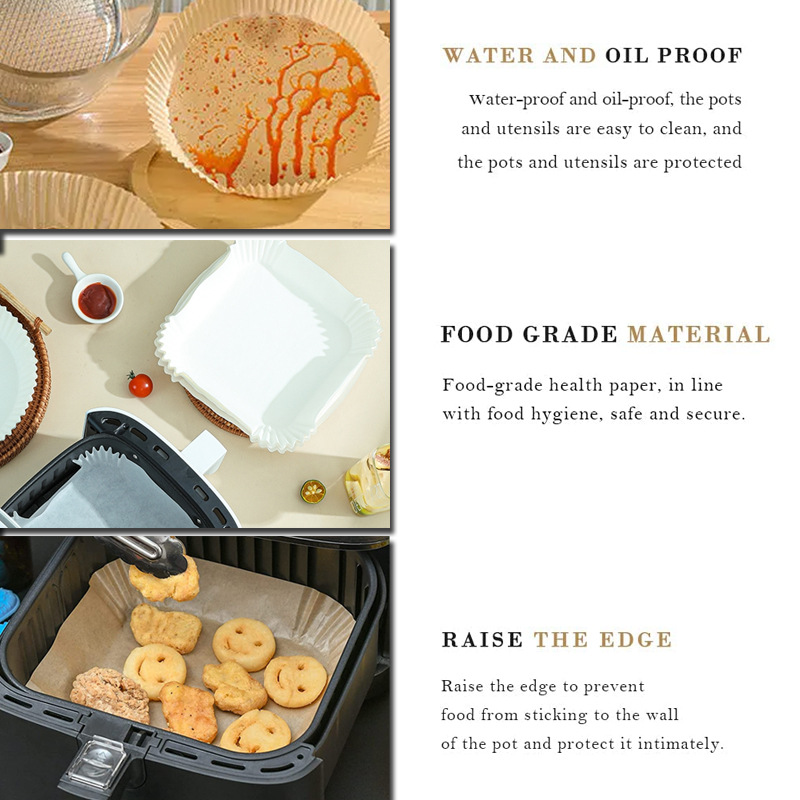 WATER AND OIL PROOF

Water-proof and oil-proof, the pots and utensils are easy to clean, and the pots and utensils are protected

FOOD GRADE MATERIAL

Food-grade health paper, in line with food hygiene, safe and secure.

RAISE THE EDGE

Raise the edge to prevent food from sticking to the wall of the pot and protect it intimately.