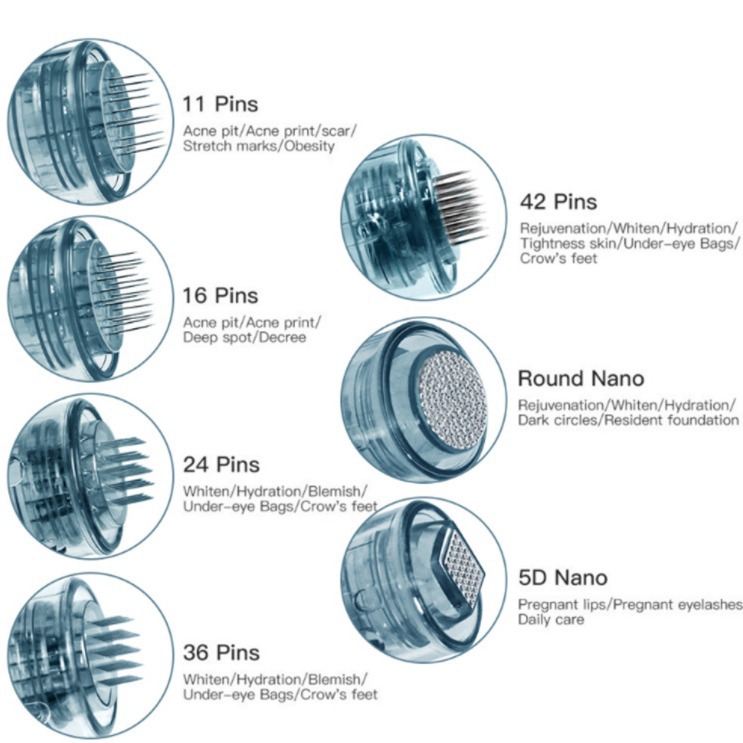 11 Pins
Acne pit/Acne print/scar/
Stretch marks/Obesity

16 Pins
Acne pit/Acne print/
Deep spot/Decree

24 Pins
Whiten/Hydration/Blemish/
Under-eye Bags/Crow's feet

36 Pins
Whiten/Hydration/Blemish/
Under-eye Bags/Crow's feet

42 Pins
Rejuvenation/Whiten/Hydration/
Tightness skin/Under-eye Bags/
Crow's feet

Round Nano
Rejuvenation/Whiten/Hydration/
Dark circles/Resident foundation

5D Nano
Pregnant lips/Pregnant eyelashes
Daily care