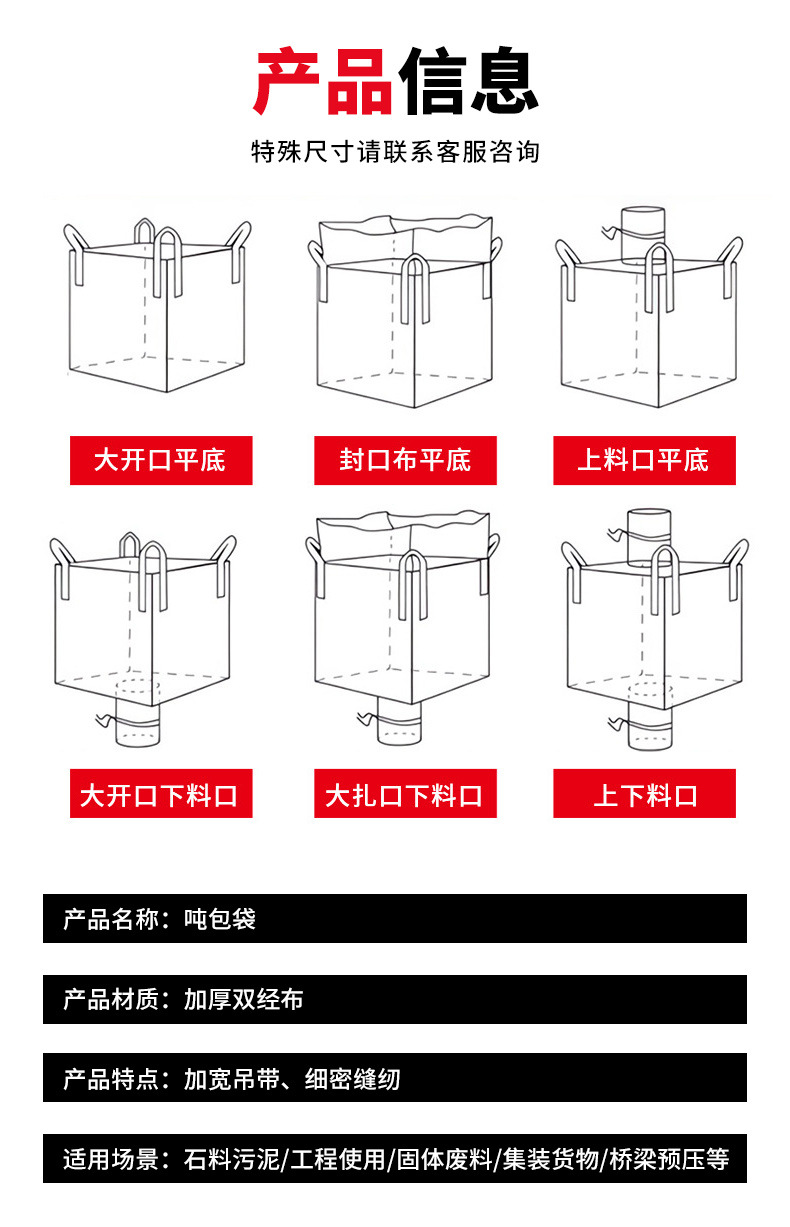 产品信息

特殊尺寸请联系客服咨询

大开口平底

封口布平底

上料口平底

大开口下料口

大扎口下料口

上下料口

产品名称：吨包袋

产品材质：加厚双经布

产品特点：加宽吊带、细密缝纫

适用场景：石料污泥/工程使用/固体废料/集装货物/桥梁预压等