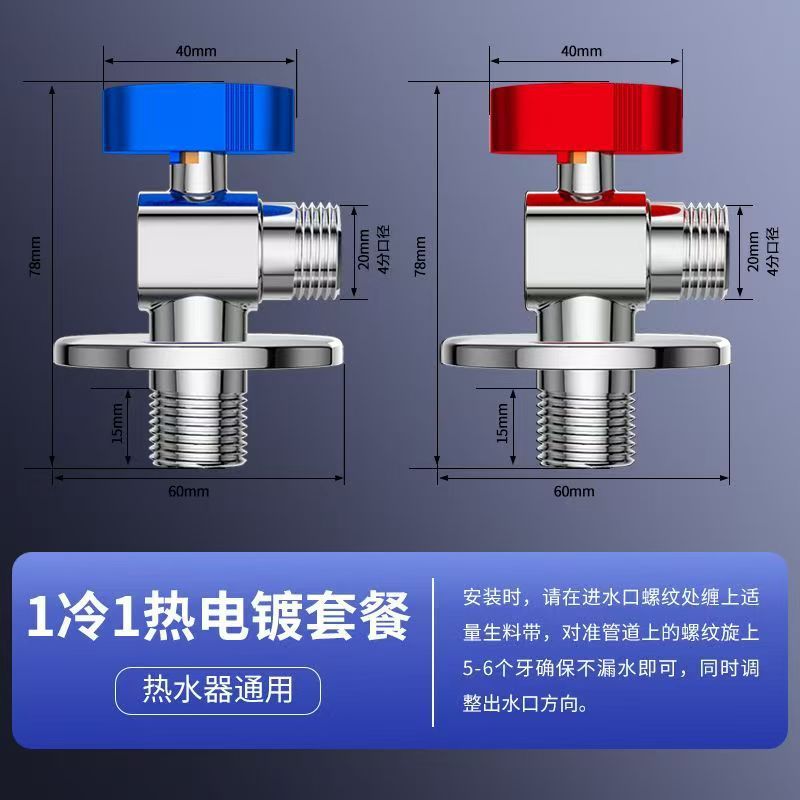 40mm

78mm

20mm
4分口径

15mm

60mm

40mm

78mm

20mm
4分口径

15mm

60mm

1冷1热电镀套餐

热水器通用

安装时，请在进水口螺纹处缠上适量生料带，对准管道上的螺纹旋上5-6个牙确保不漏水即可，同时调整出水口方向。