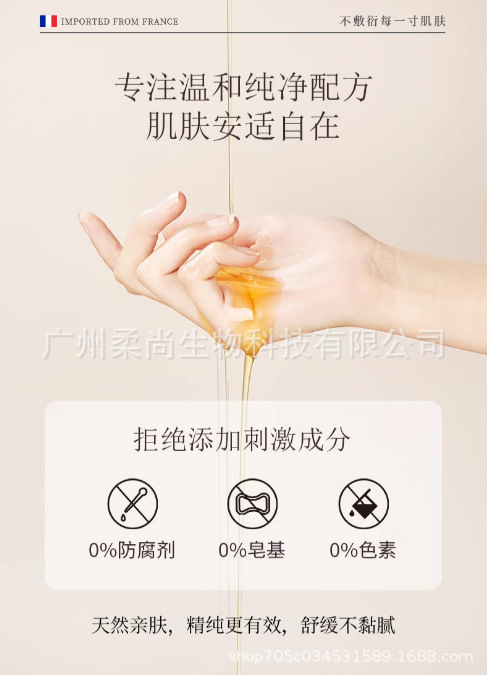 IMPORTED FROM FRANCE

不敷衍每一寸肌肤

专注温和纯净配方
肌肤安适自在

广州柔尚生物科技有限公司

拒绝添加刺激成分

0%防腐剂

0%皂基

0%色素

天然亲肤，精纯更有效，舒缓不黏腻

shop705c034531589.1688.com