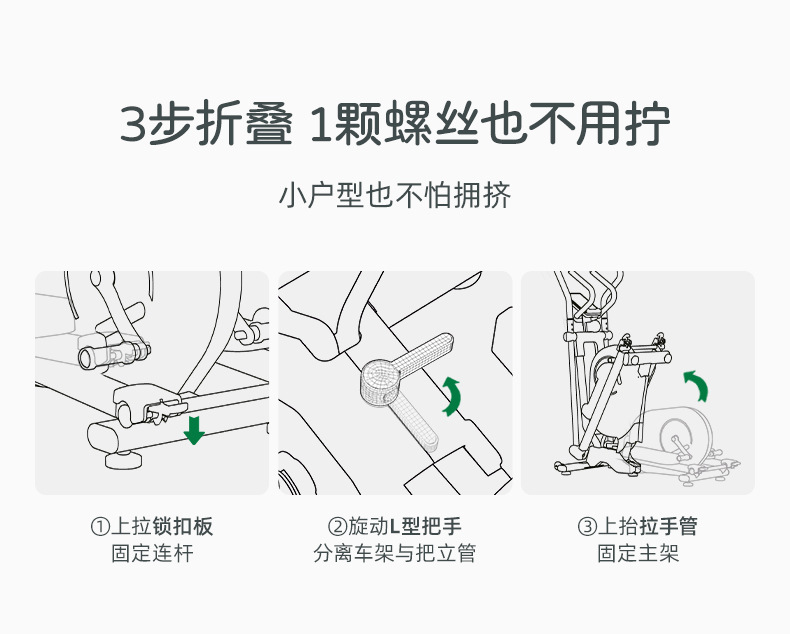 3步折叠 1颗螺丝也不用拧

小户型也不怕拥挤

①上拉锁扣板
固定连杆

②旋动L型把手
分离车架与把立管

③上抬拉手管
固定主架