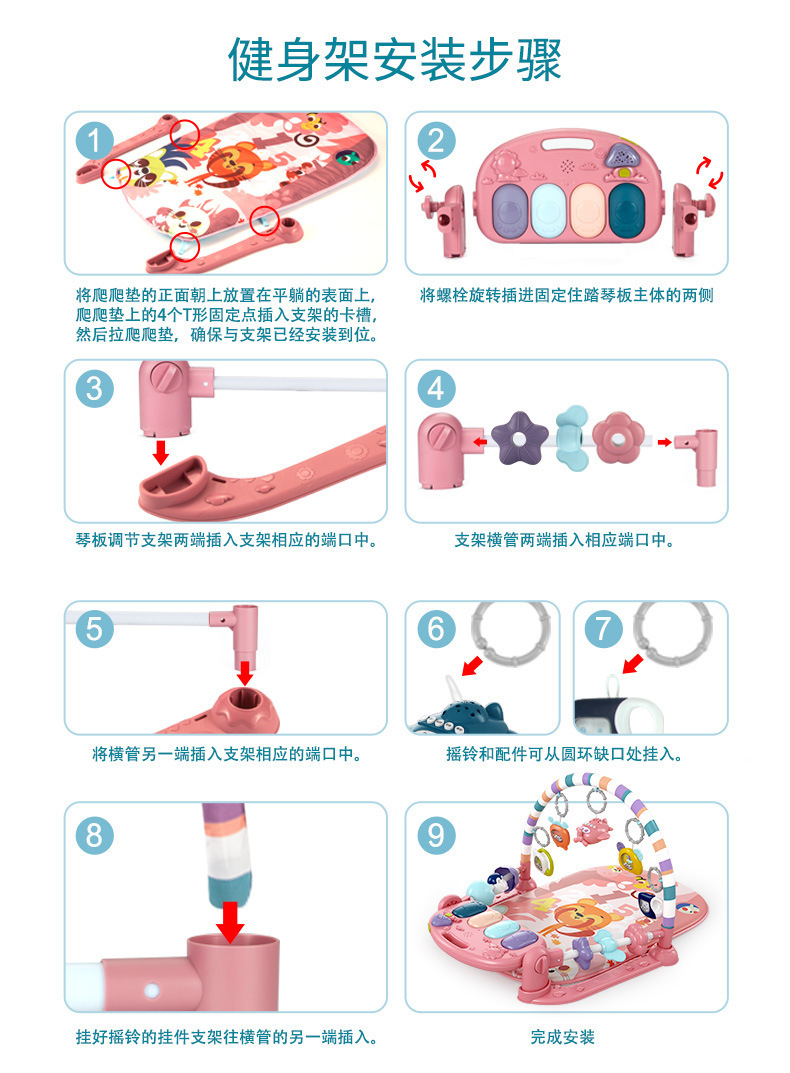 健身架安装步骤

1

将爬爬垫的正面朝上放置在平躺的表面上，爬爬垫上的4个T形固定点插入支架的卡槽，然后拉爬爬垫，确保与支架已经安装到位。

2

将螺栓旋转插进固定住踏琴板主体的两侧

3

琴板调节支架两端插入支架相应的端口中。

4

支架横管两端插入相应端口中。

5

将横管另一端插入支架相应的端口中。

6

7

摇铃和配件可从圆环缺口处挂入。

8

挂好摇铃的挂件支架往横管的另一端插入。

9

完成安装