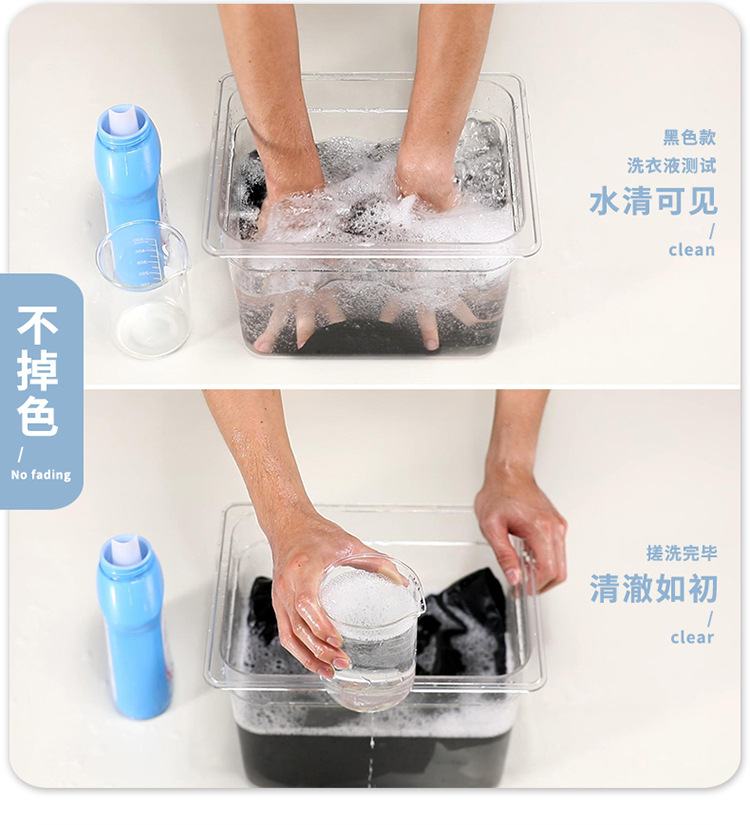 黑色款
洗衣液测试
水清可见
/
clean

不掉色
/
No fading

搓洗完毕
清澈如初
/
clear