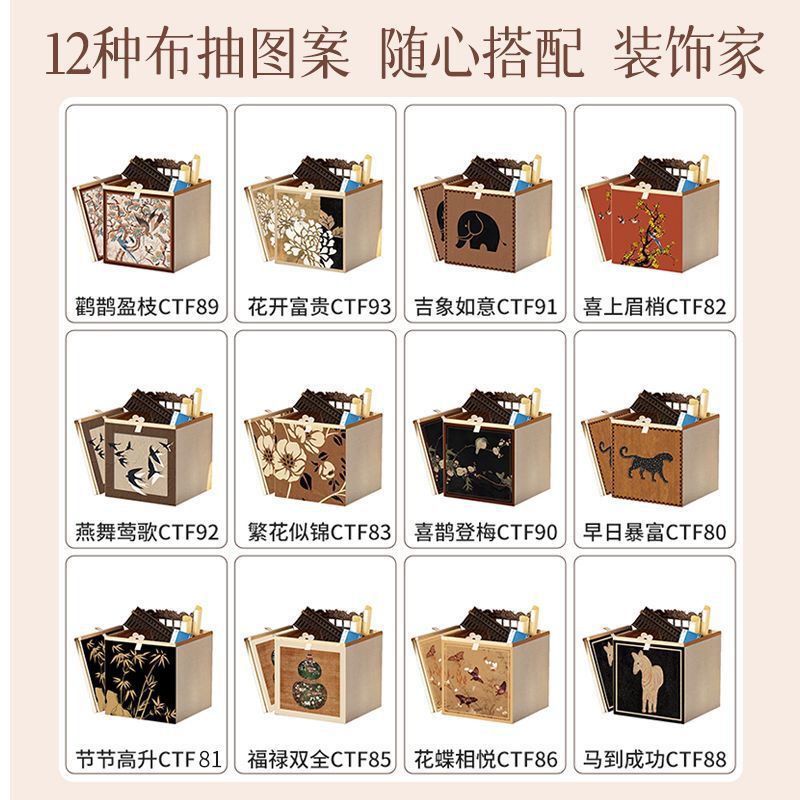 12种布抽图案 随心搭配 装饰家

鹳鹊盈枝CTF89
花开富贵CTF93
吉象如意CTF91
喜上眉梢CTF82
燕舞莺歌CTF92
繁花似锦CTF83
喜鹊登梅CTF90
早日暴富CTF80
节节高升CTF81
福禄双全CTF85
花蝶相悦CTF86
马到成功CTF88