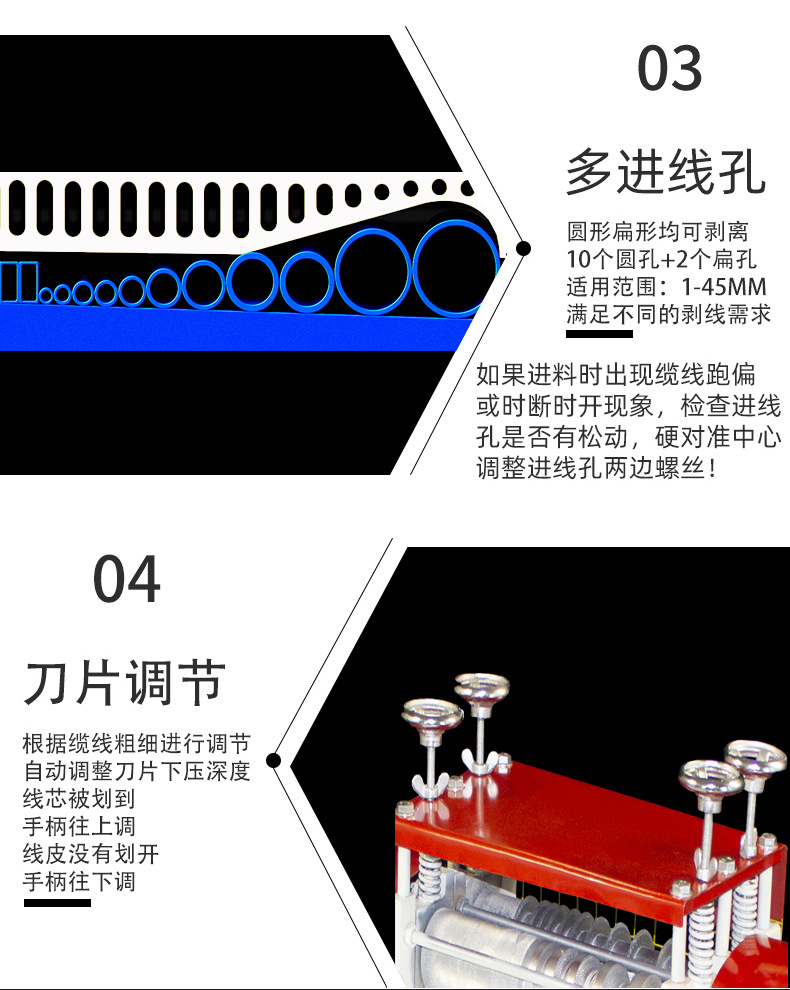 03

多进线孔

圆形扁形均可剥离
10个圆孔+2个扁孔
适用范围：1-45MM
满足不同的剥线需求

如果进料时出现缆线跑偏或时断时开现象，检查进线孔是否有松动，硬对准中心调整进线孔两边螺丝！

04

刀片调节

根据缆线粗细进行调节
自动调整刀片下压深度
线芯被划到
手柄往上调
线皮没有划开
手柄往下调