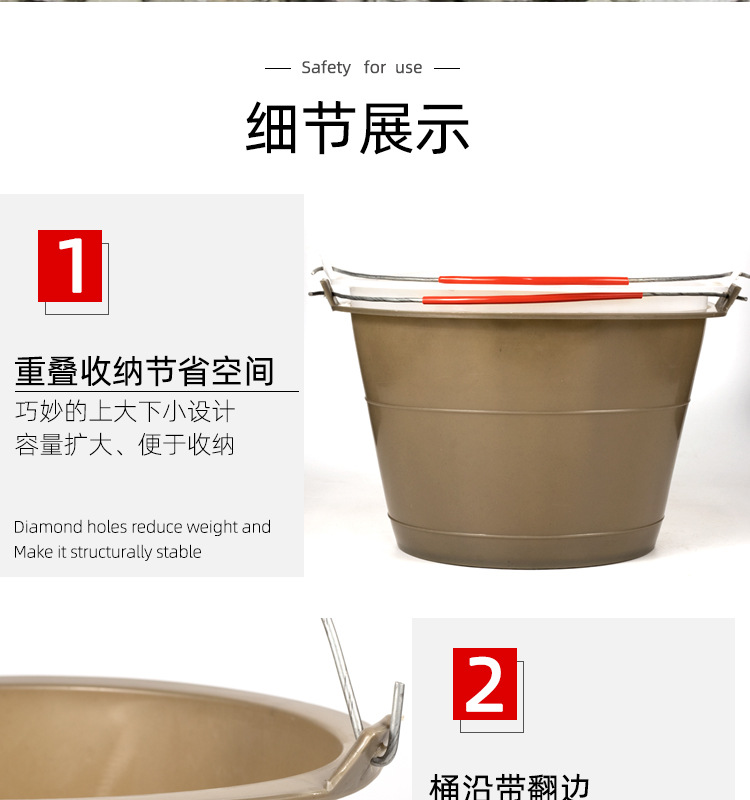 — Safety for use —

细节展示

1

重叠收纳节省空间

巧妙的上大下小设计
容量扩大、便于收纳

Diamond holes reduce weight and Make it structurally stable

2

桶沿带翻边