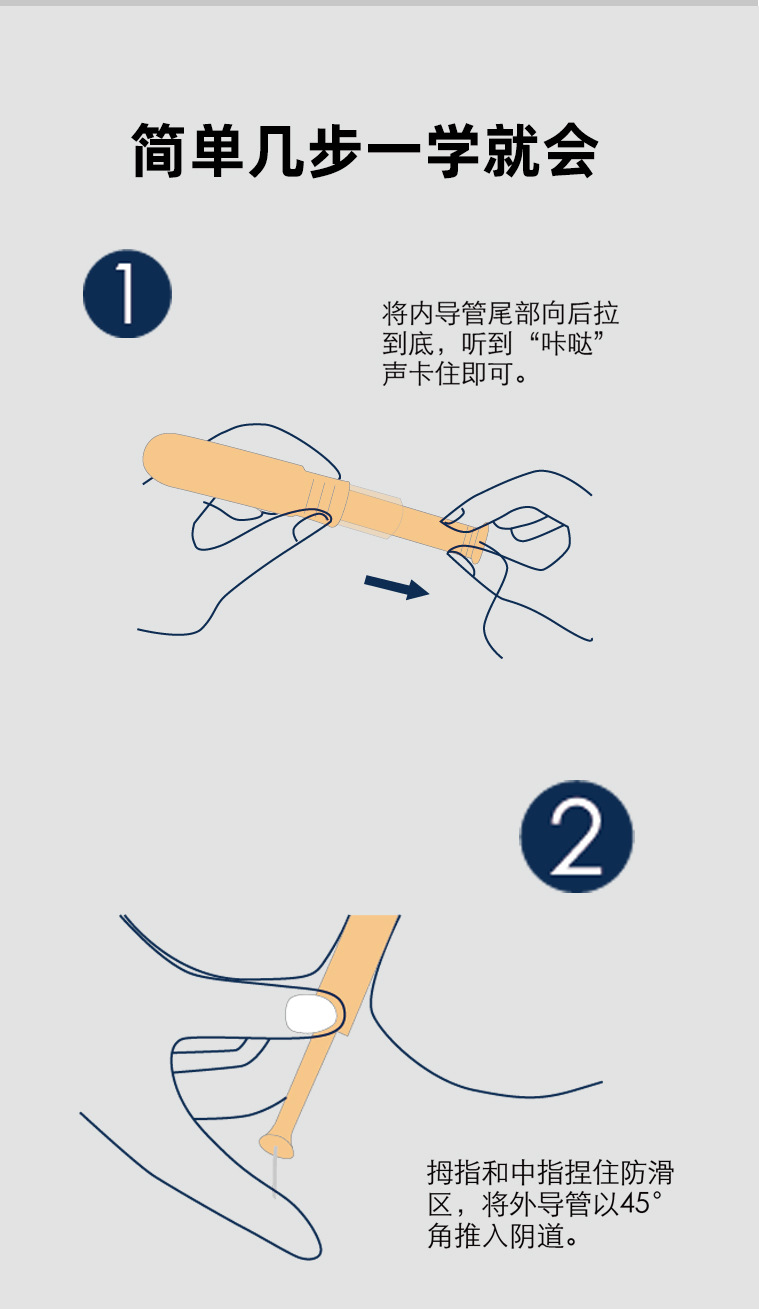 简单几步一学就会

1

将内导管尾部向后拉到底，听到“咔哒”声卡住即可。

2

拇指和中指捏住防滑区，将外导管以45°角推入阴道。