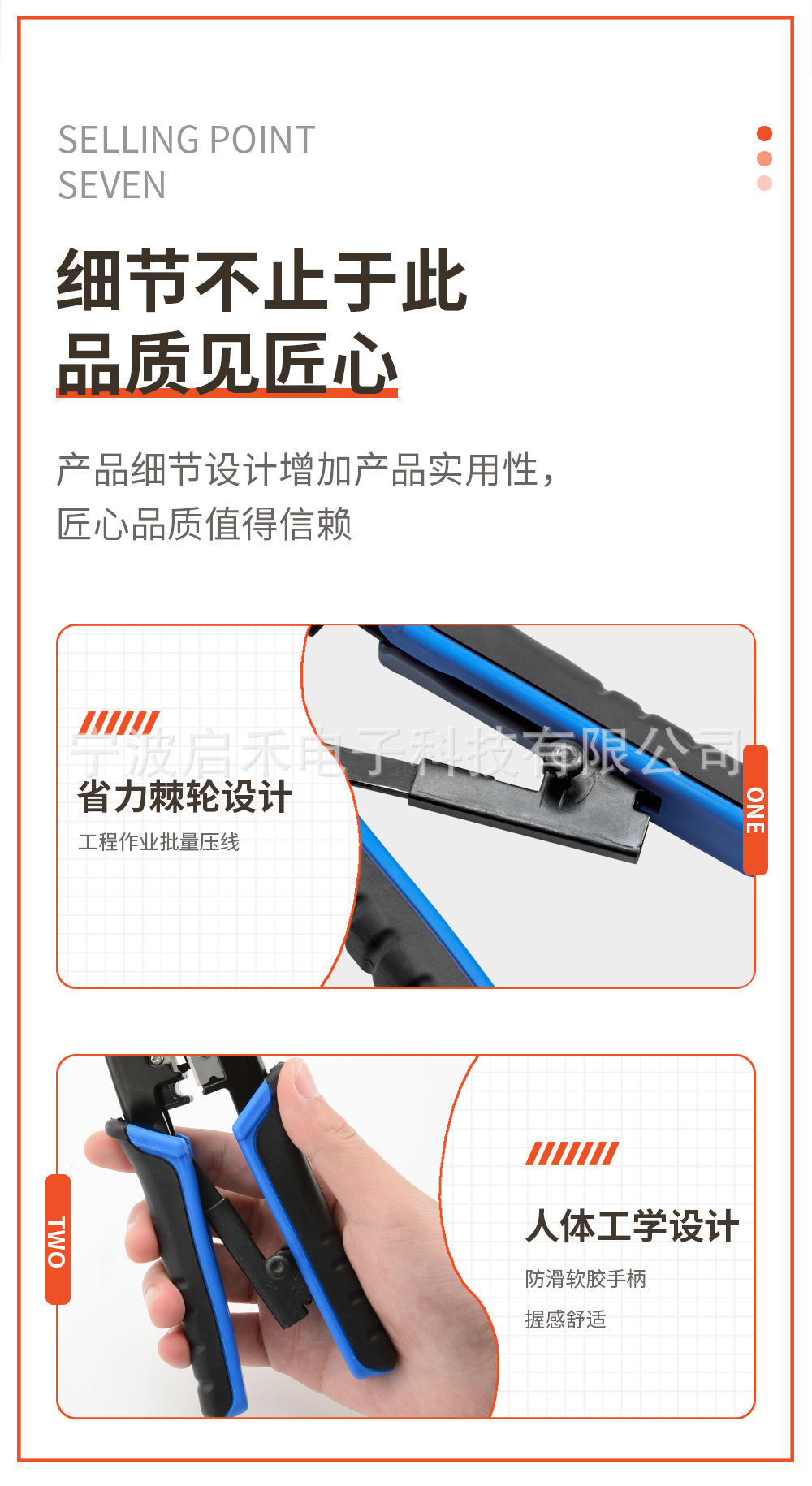 SELLING POINT
SEVEN

细节不止于此
品质见匠心

产品细节设计增加产品实用性，
匠心品质值得信赖

宁波启禾电子科技有限公司

省力棘轮设计
工程作业批量压线

ONE

TWO

人体工学设计
防滑软胶手柄
握感舒适