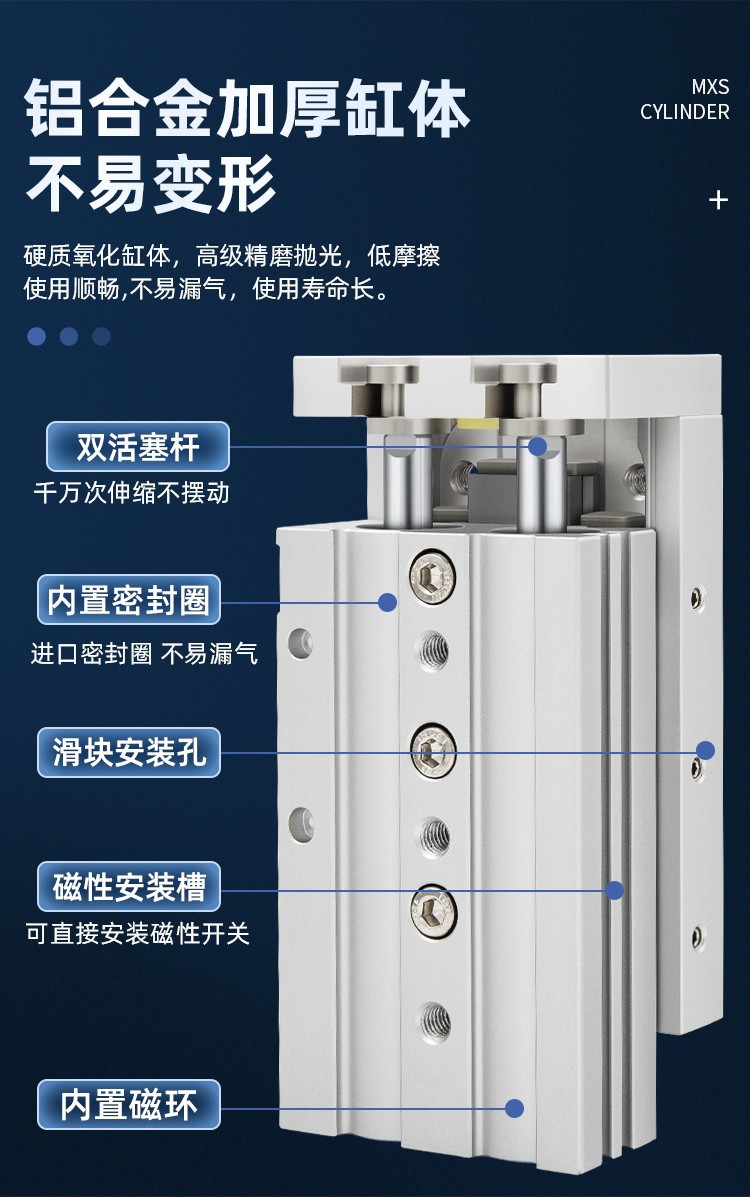 铝合金加厚缸体
不易变形

MXS
CYLINDER

+

硬质氧化缸体，高级精磨抛光，低摩擦
使用顺畅,不易漏气，使用寿命长。

双活塞杆
千万次伸缩不摆动

内置密封圈
进口密封圈 不易漏气

滑块安装孔

磁性安装槽
可直接安装磁性开关

内置磁环