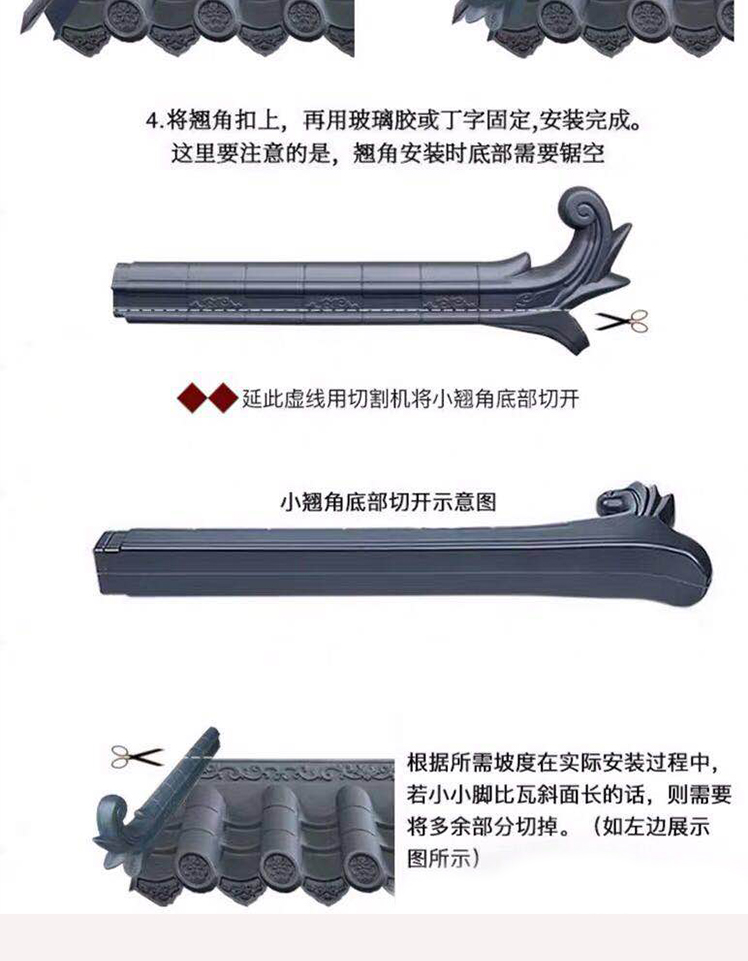 4.将翘角扣上，再用玻璃胶或丁字固定,安装完成。
这里要注意的是，翘角安装时底部需要锯空

延此虚线用切割机将小翘角底部切开

小翘角底部切开示意图

根据所需坡度在实际安装过程中，若小小脚比瓦斜面长的话，则需要将多余部分切掉。（如左边展示图所示）