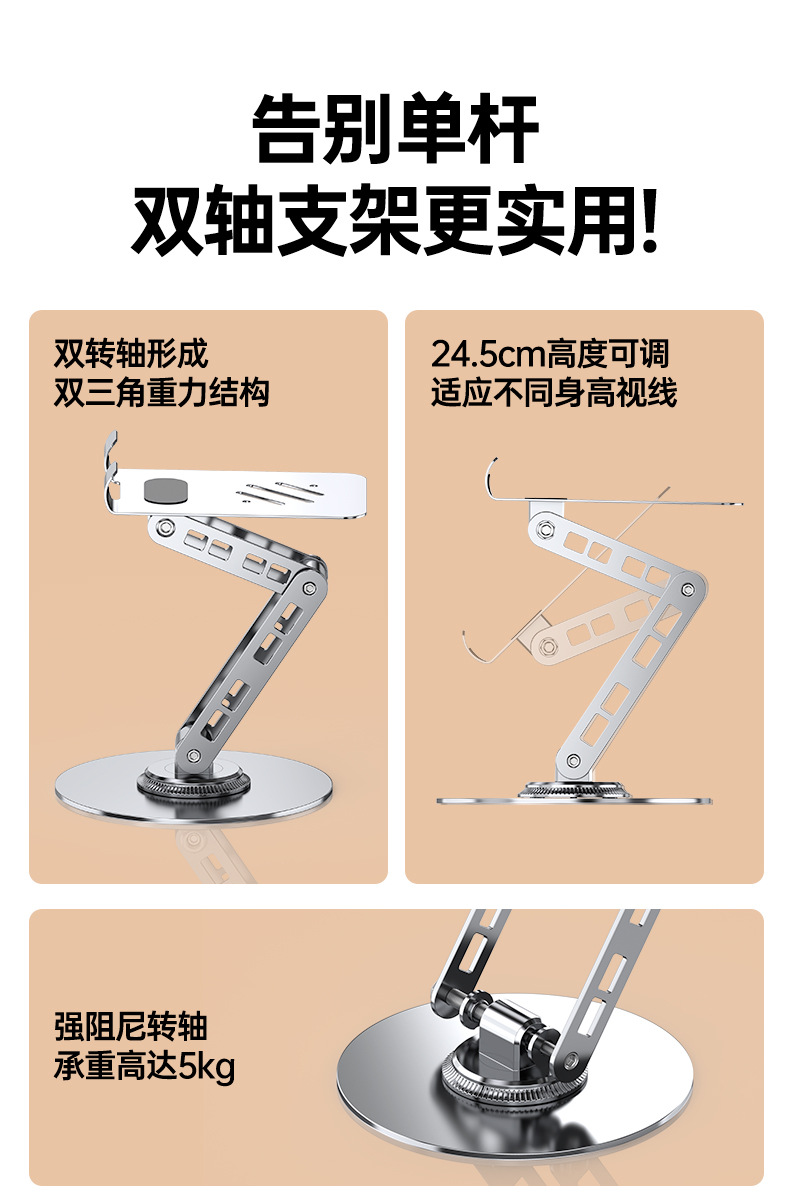 告别单杆
双轴支架更实用!

双转轴形成
双三角重力结构

24.5cm高度可调
适应不同身高视线

强阻尼转轴
承重高达5kg