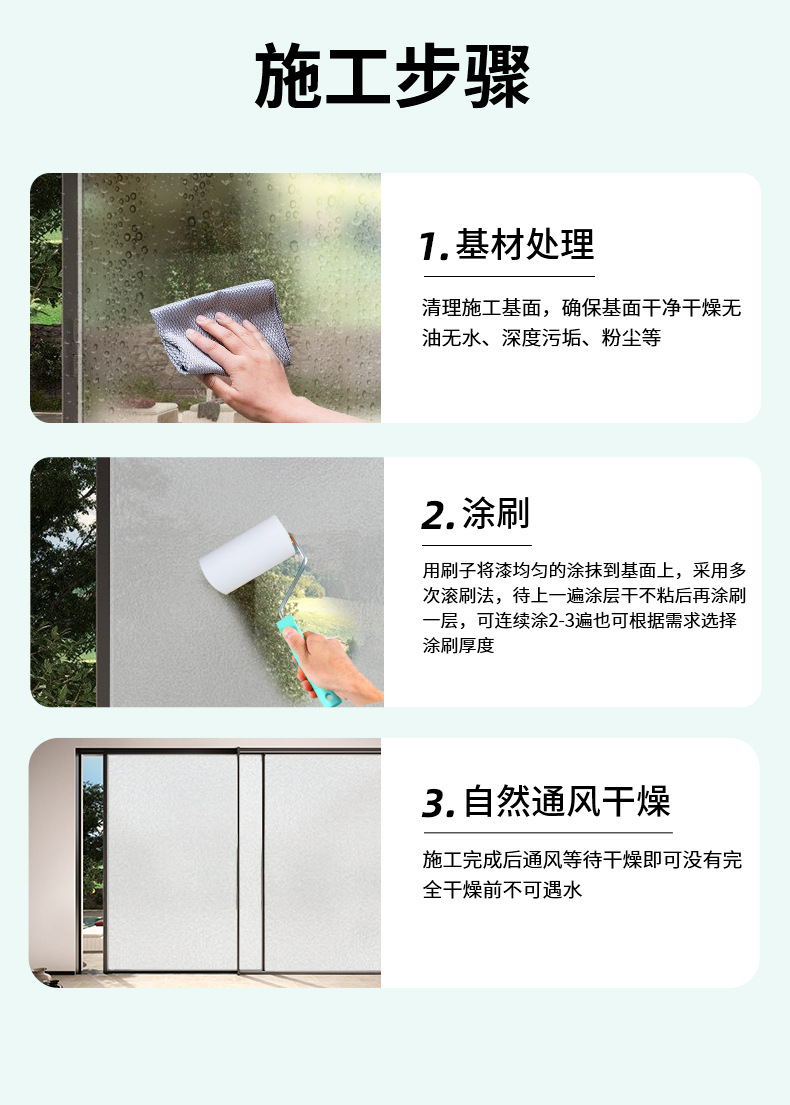 施工步骤

1. 基材处理

清理施工基面，确保基面干净干燥无油无水、深度污垢、粉尘等

2. 涂刷

用刷子将漆均匀的涂抹到基面上，采用多次滚刷法，待上一遍涂层干不粘后再涂刷一层，可连续涂2-3遍也可根据需求选择涂刷厚度

3. 自然通风干燥

施工完成后通风等待干燥即可没有完全干燥前不可遇水