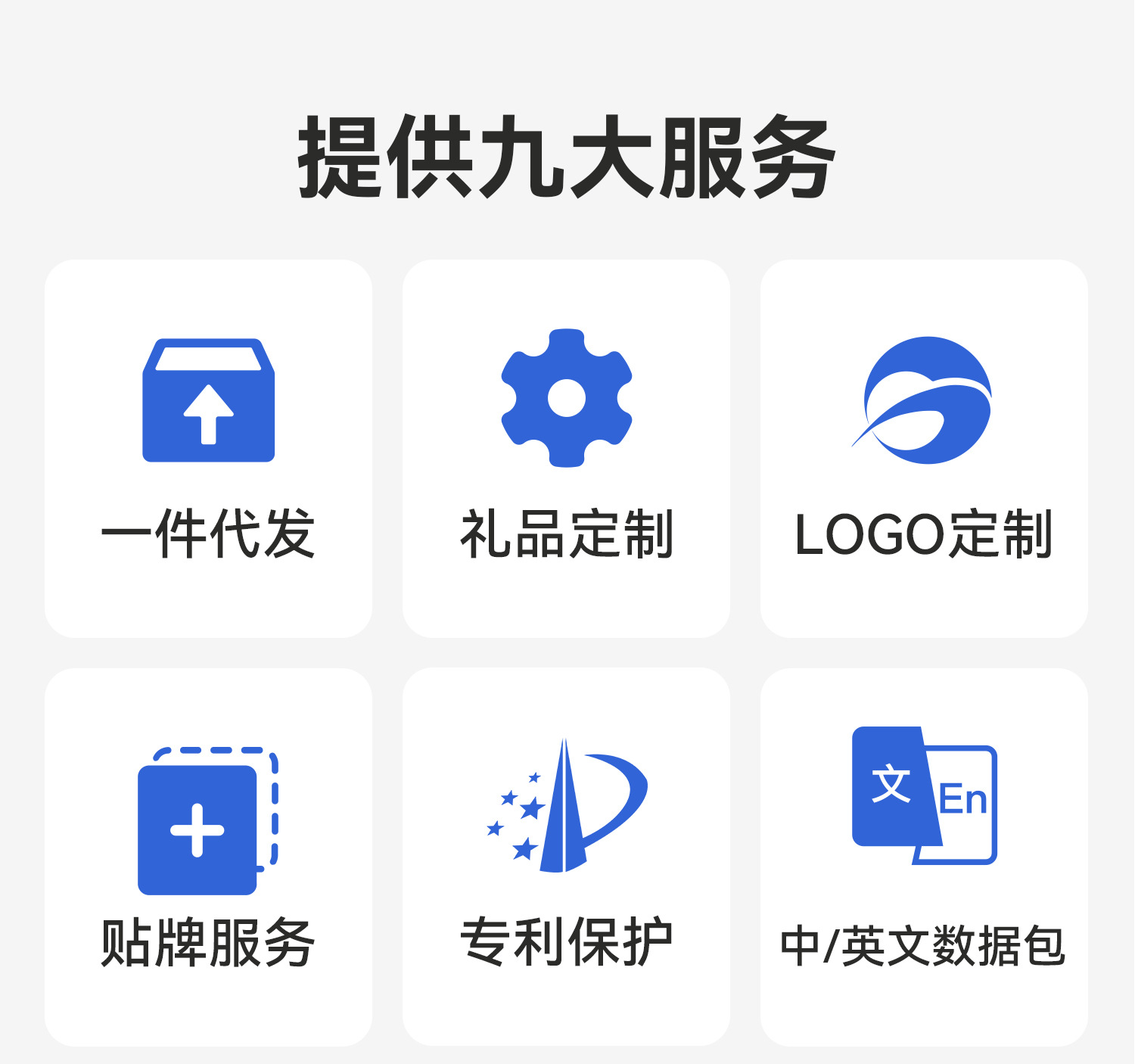 提供九大服务

一件代发

礼品定制

LOGO定制

贴牌服务

专利保护

文 En

中/英文数据包