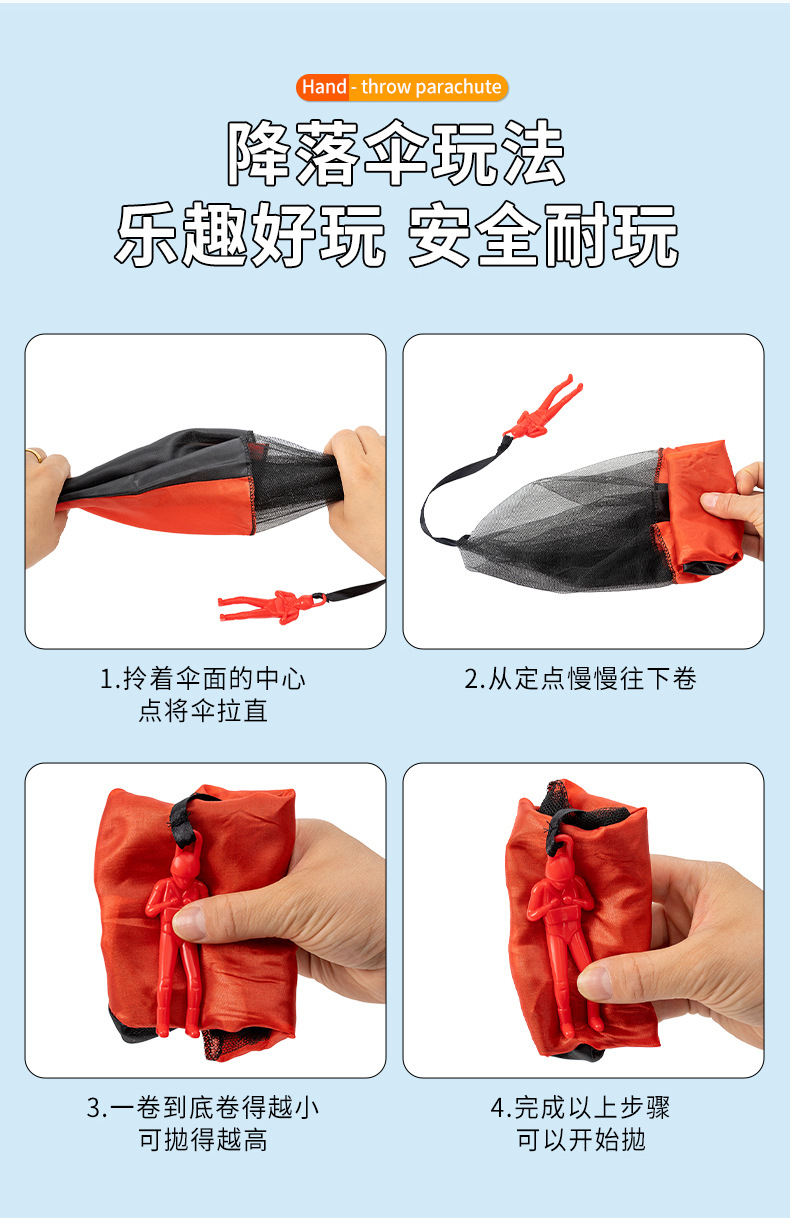 Hand - throw parachute

降落伞玩法
乐趣好玩 安全耐玩

1.拎着伞面的中心点将伞拉直

2.从定点慢慢往下卷

3.一卷到底卷得越小可抛得越高

4.完成以上步骤可以开始抛