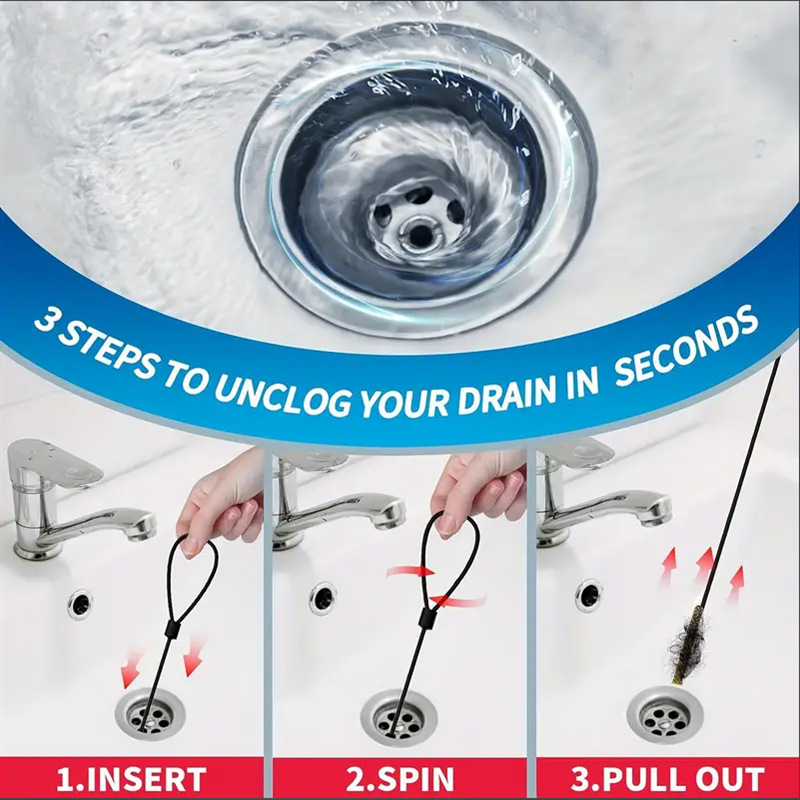 3 STEPS TO UNCLOG YOUR DRAIN IN SECONDS

1.INSERT

2.SPIN

3.PULL OUT