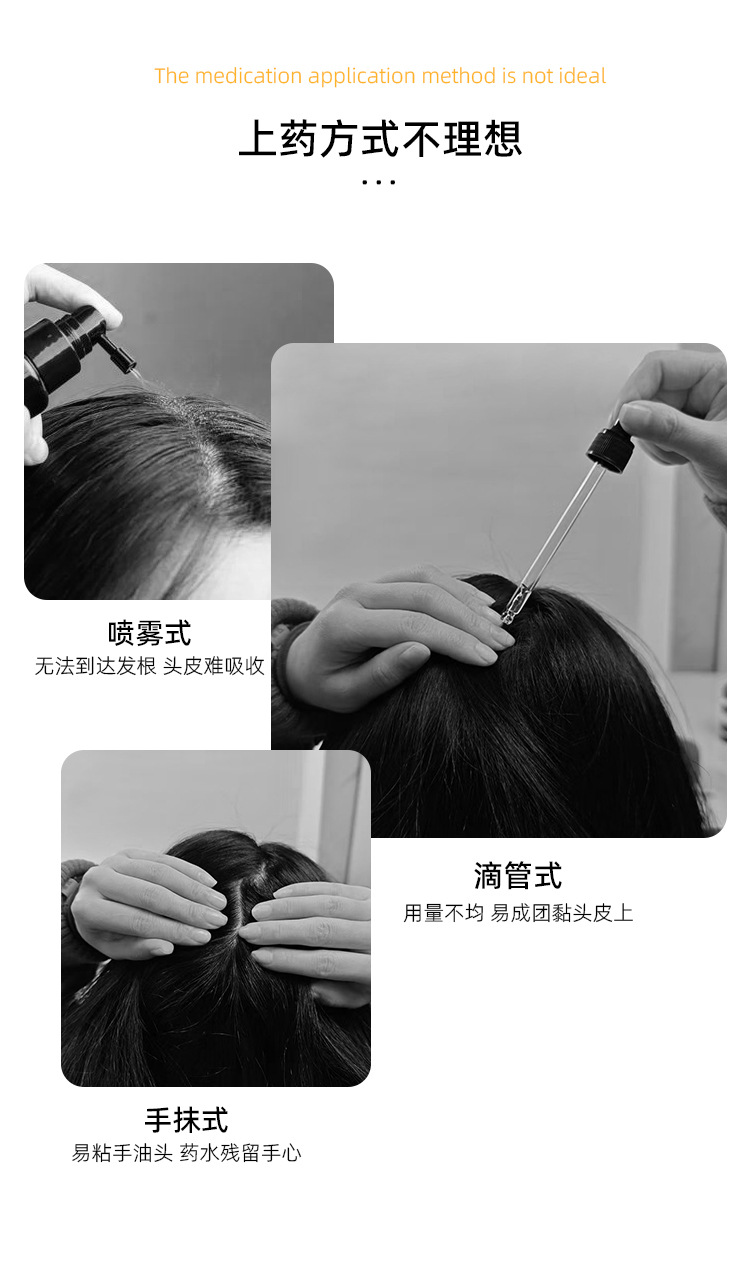 The medication application method is not ideal

上药方式不理想

...

喷雾式
无法到达发根 头皮难吸收

滴管式
用量不均 易成团黏头皮上

手抹式
易粘手油头 药水残留手心