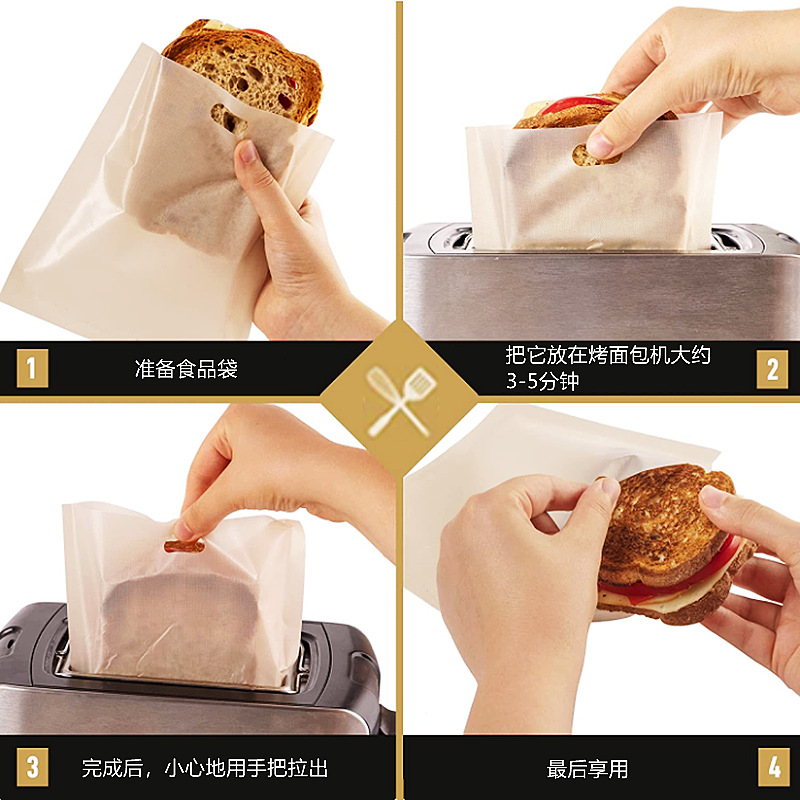 1 准备食品袋

把它放在烤面包机大约 3-5分钟 2

3 完成后，小心地用手把拉出

最后享用 4