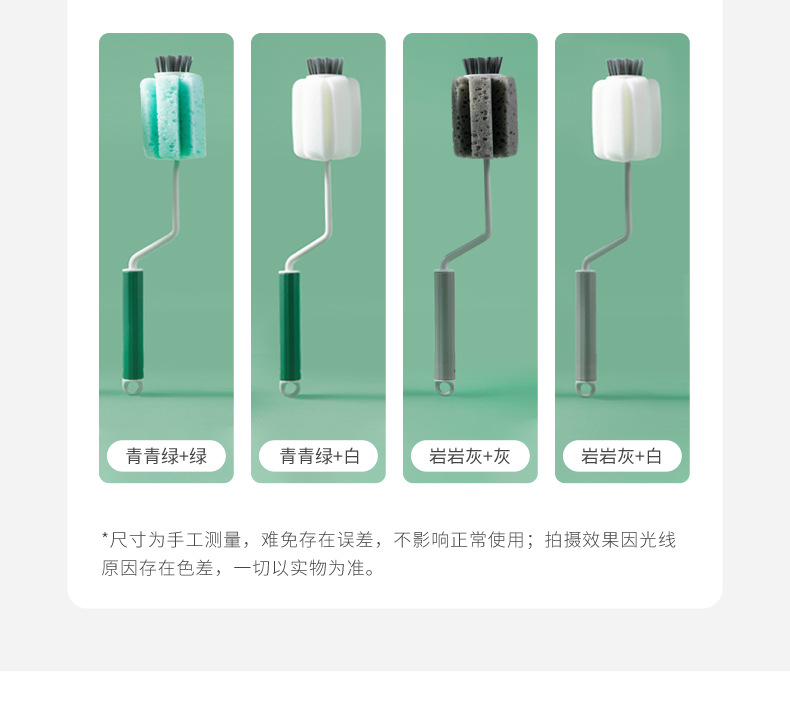 青青绿+绿

青青绿+白

岩岩灰+灰

岩岩灰+白

*尺寸为手工测量，难免存在误差，不影响正常使用；拍摄效果因光线原因存在色差，一切以实物为准。