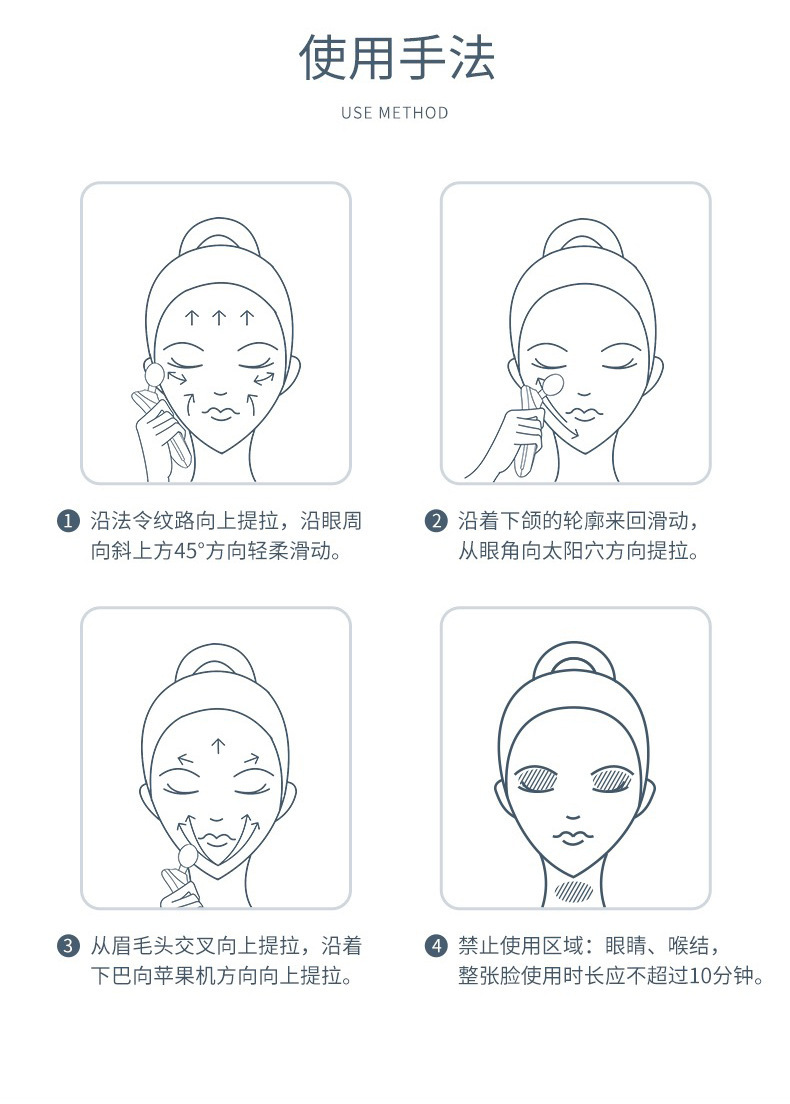 使用手法

USE METHOD

1 沿法令纹路向上提拉，沿眼周向斜上方45°方向轻柔滑动。

2 沿着下颌的轮廓来回滑动，从眼角向太阳穴方向提拉。

3 从眉毛头交叉向上提拉，沿着下巴向苹果机方向向上提拉。

4 禁止使用区域：眼睛、喉结，整张脸使用时长应不超过10分钟。