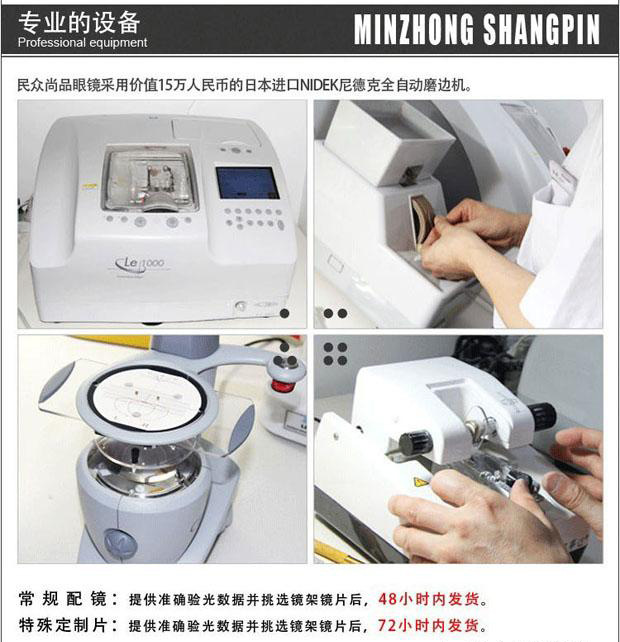 专业的设备
Professional equipment

MINZHONG SHANGPIN

民众尚品眼镜采用价值15万人民币的日本进口NIDEK尼德克全自动磨边机。

Le 1000

常规配镜：提供准确验光数据并挑选镜架镜片后，48小时内发货。
特殊定制片：提供准确验光数据并挑选镜架镜片后，72小时内发货。