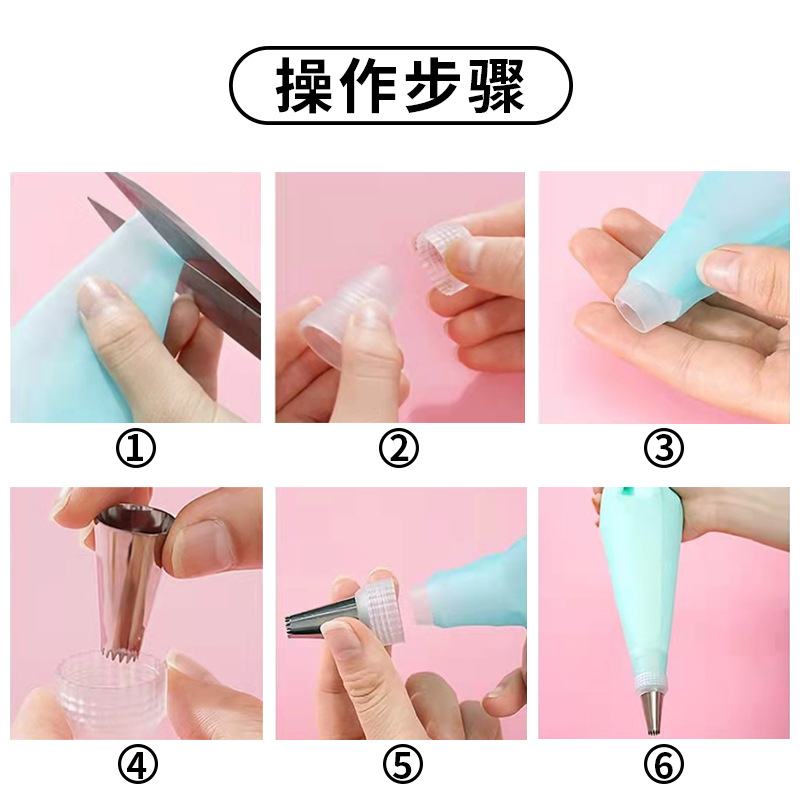 操作步骤

①

②

③

④

⑤

⑥