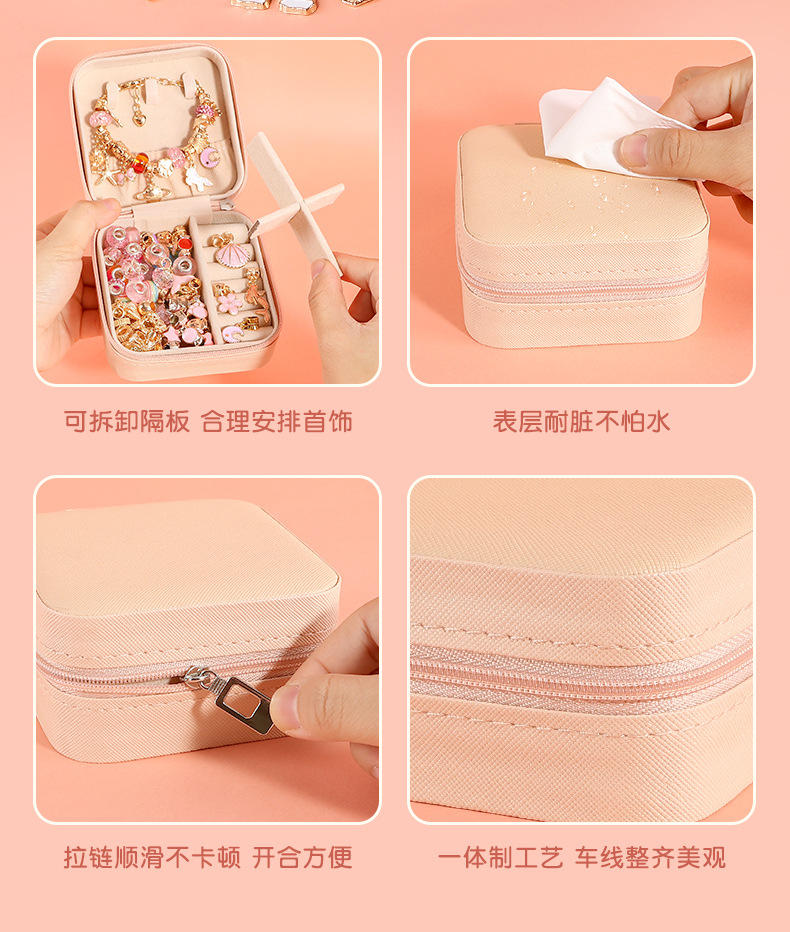 可拆卸隔板 合理安排首饰

表层耐脏不怕水

拉链顺滑不卡顿 开合方便

一体制工艺 车线整齐美观