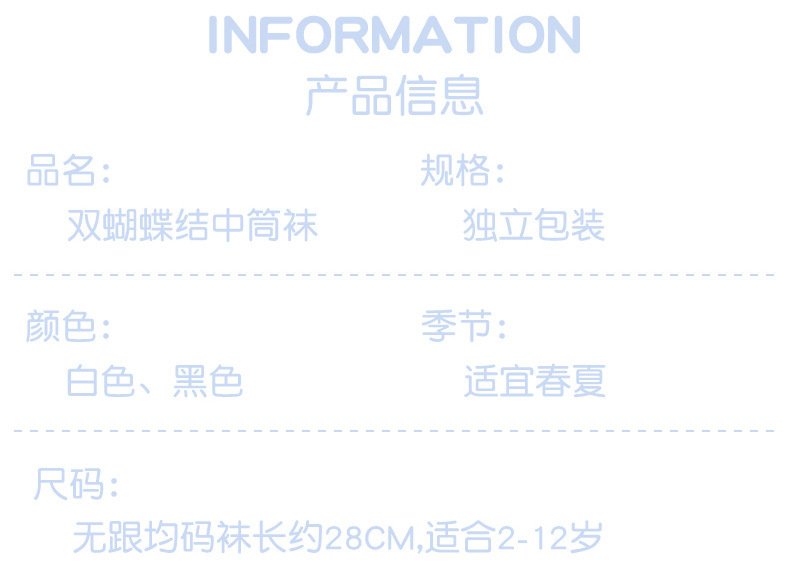 INFORMATION
产品信息

品名:
双蝴蝶结中筒袜

规格:
独立包装

颜色:
白色、黑色

季节:
适宜春夏

尺码:
无跟均码袜长约28CM,适合2-12岁