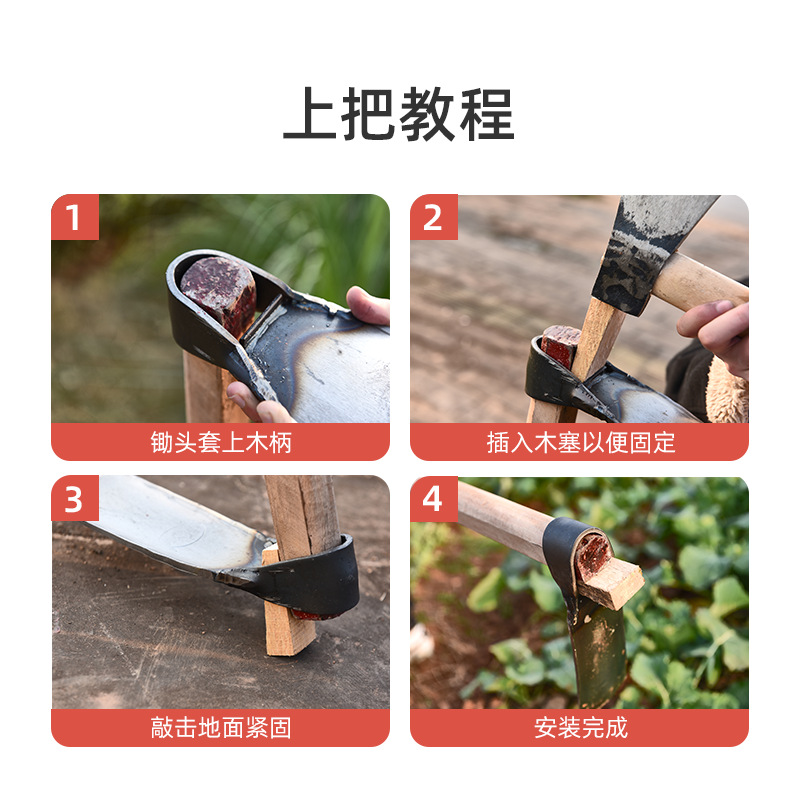 上把教程

1
锄头套上木柄

2
插入木塞以便固定

3
敲击地面紧固

4
安装完成